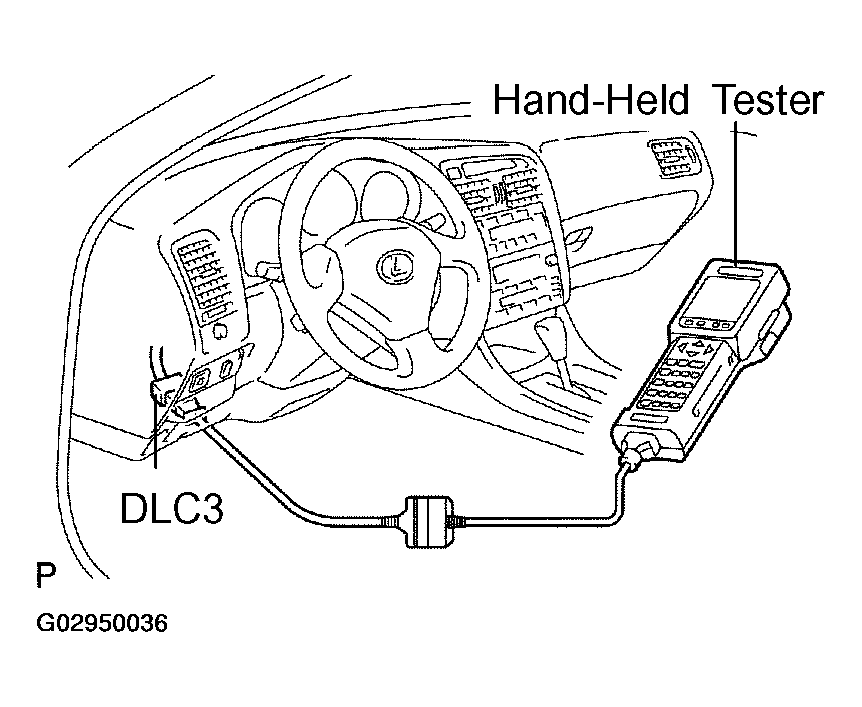 Hand-Held Tester

DLC3

P

G02950036