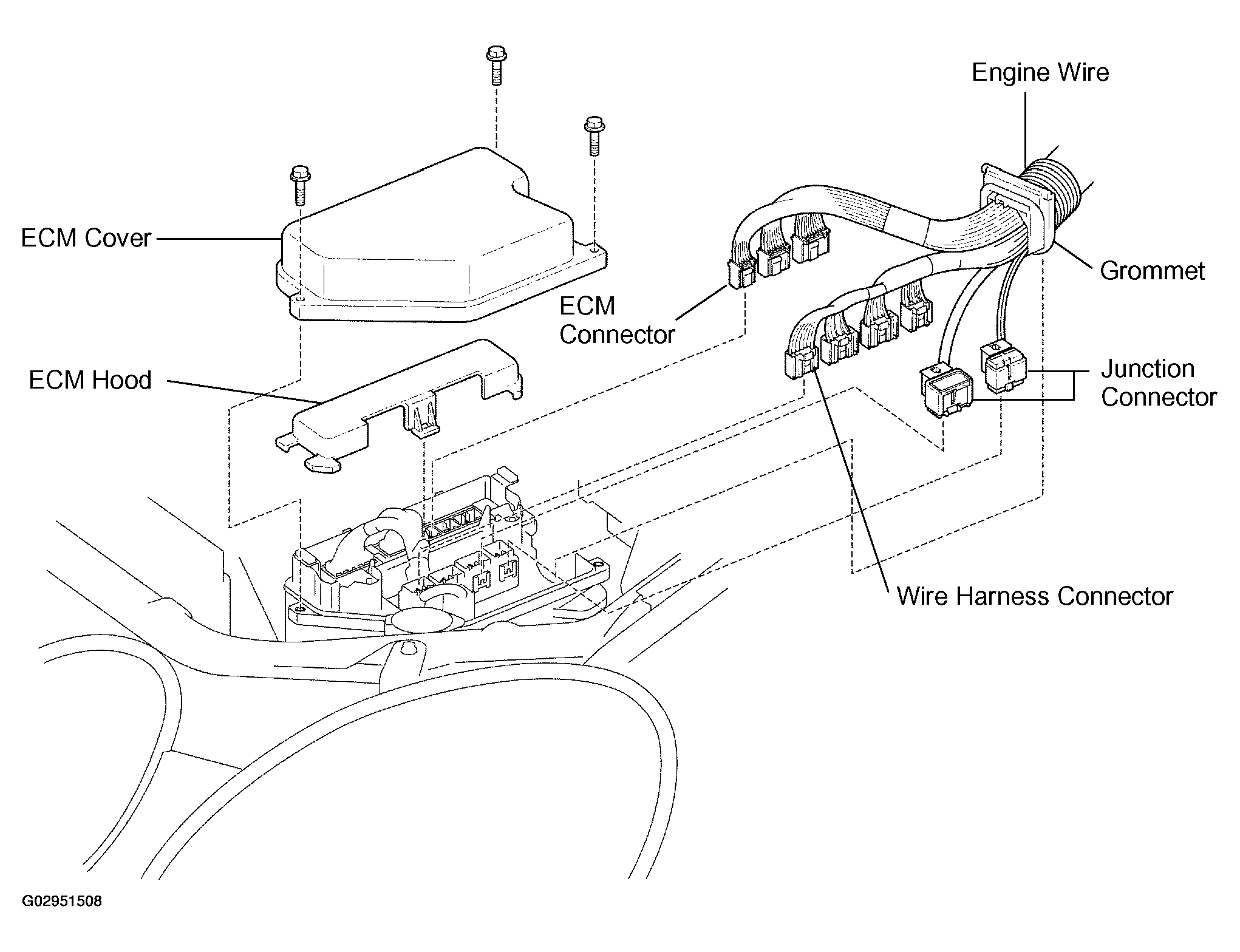 Engine Wire

ECM Cover

Grommet

ECM Connector

ECM Hood

Junction Connector

Wire Harness Connector

G02951508