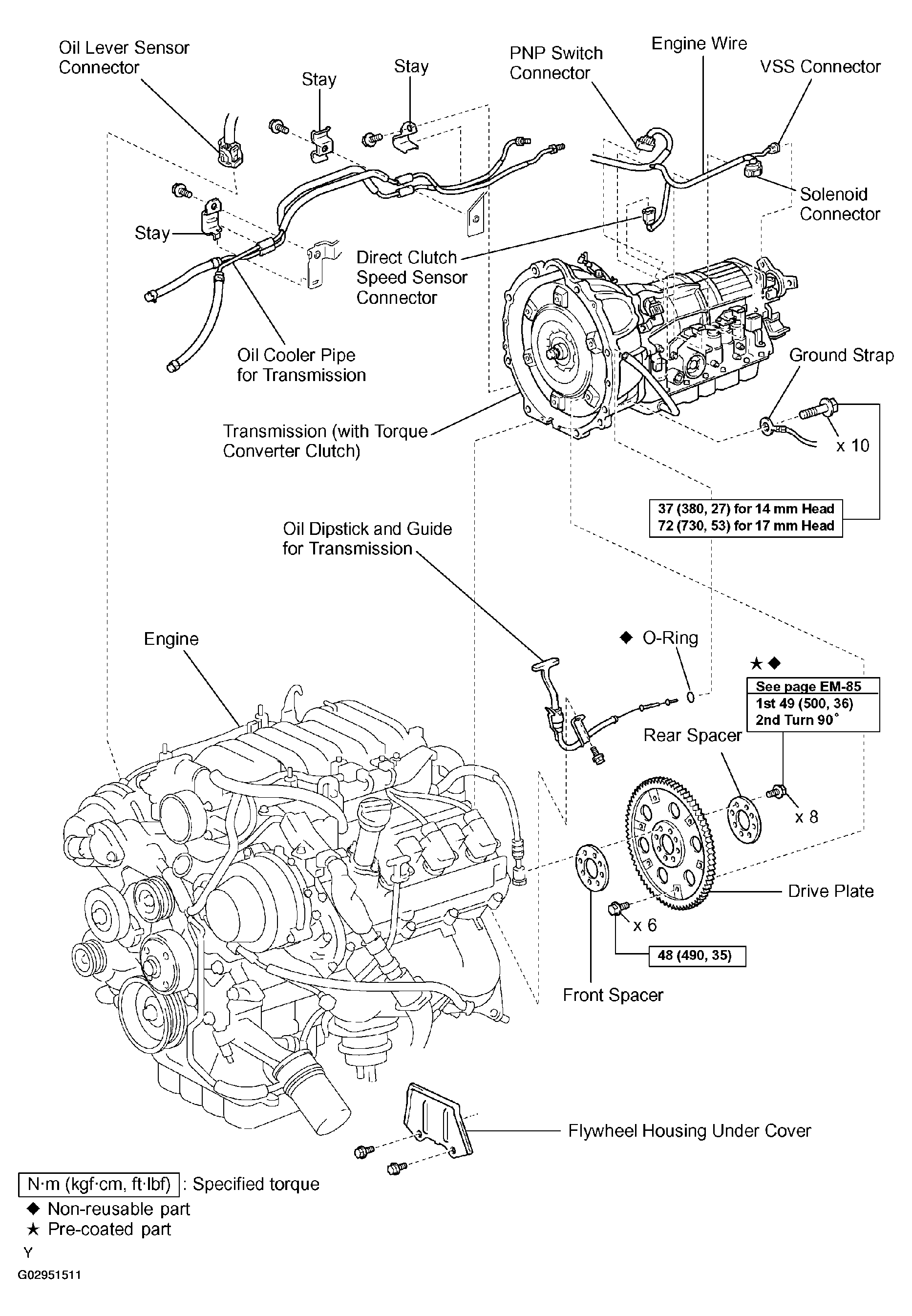 Oil Lever Sensor Connector

Stay

Stay

PNP Switch Connector

Engine Wire

VSS Connector

Solenoid Connector

Stay

Direct Clutch Speed Sensor Connector

Oil Cooler Pipe for Transmission

Ground Strap

Transmission (with Torque Converter Clutch)

x 10

37 (380, 27) for 14 mm Head
72 (730, 53) for 17 mm Head

Oil Dipstick and Guide for Transmission

Engine

◆ O-Ring

★◆

See page EM-85
1st 49 (500, 36)
2nd Turn 90°

Rear Spacer

x 8

Drive Plate

x 6

48 (490, 35)

Front Spacer

Flywheel Housing Under Cover

N·m (kgf·cm, ft·lbf) : Specified torque
◆ Non-reusable part
★ Pre-coated part

Y

G02951511