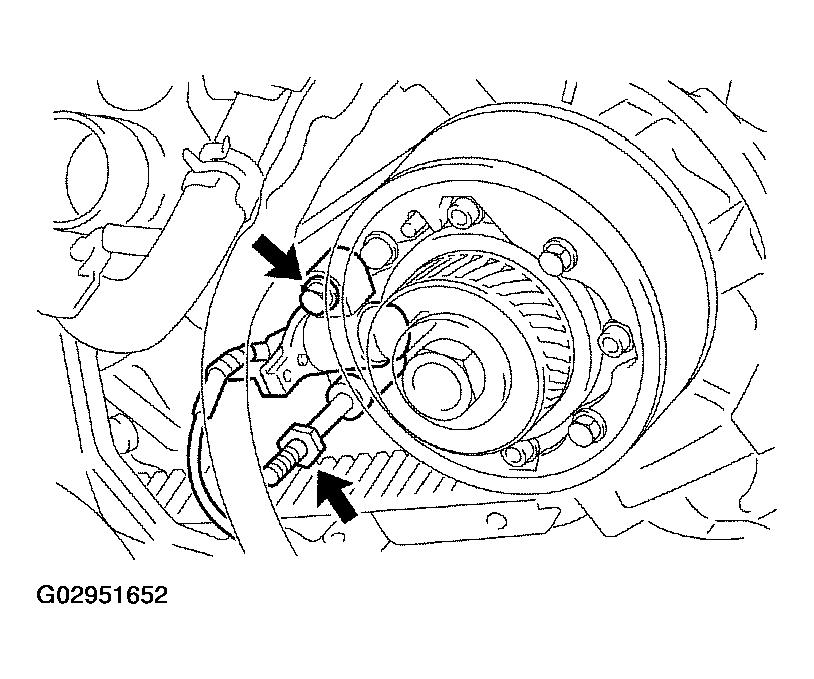 G02951652