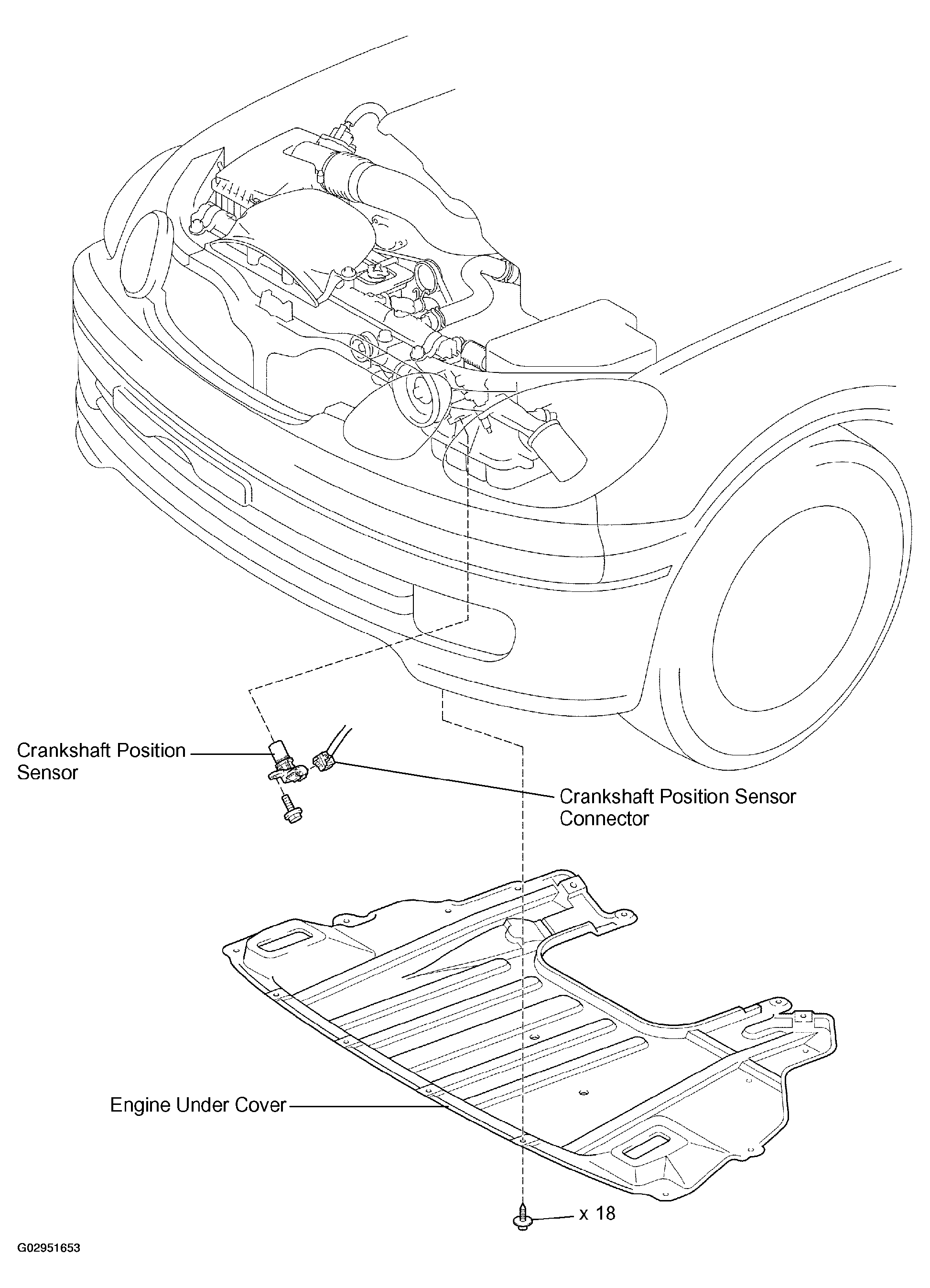 Crankshaft Position Sensor

Crankshaft Position Sensor Connector

Engine Under Cover

x 18

G02951653