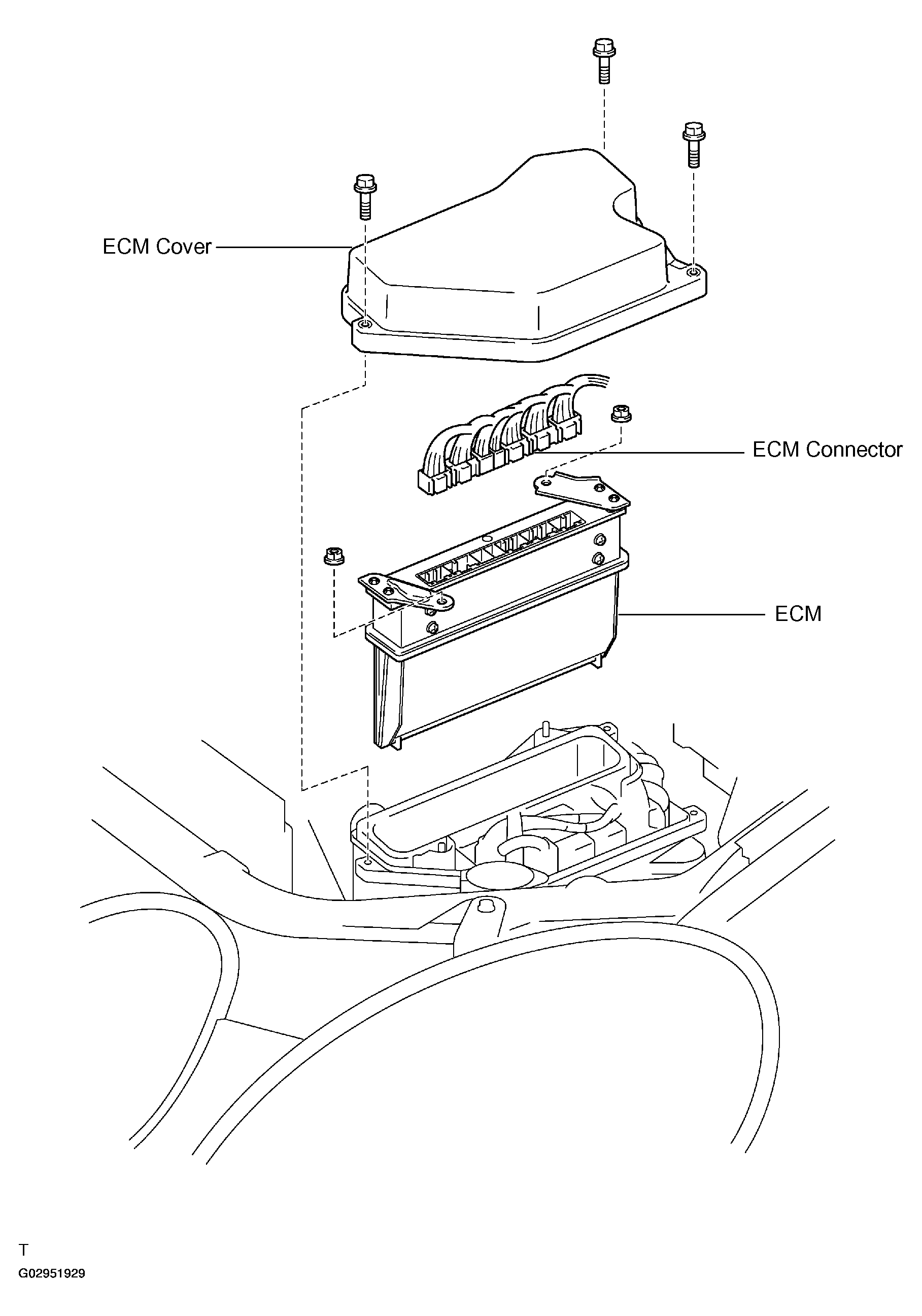 ECM Cover

ECM Connector

ECM

T

G02951929