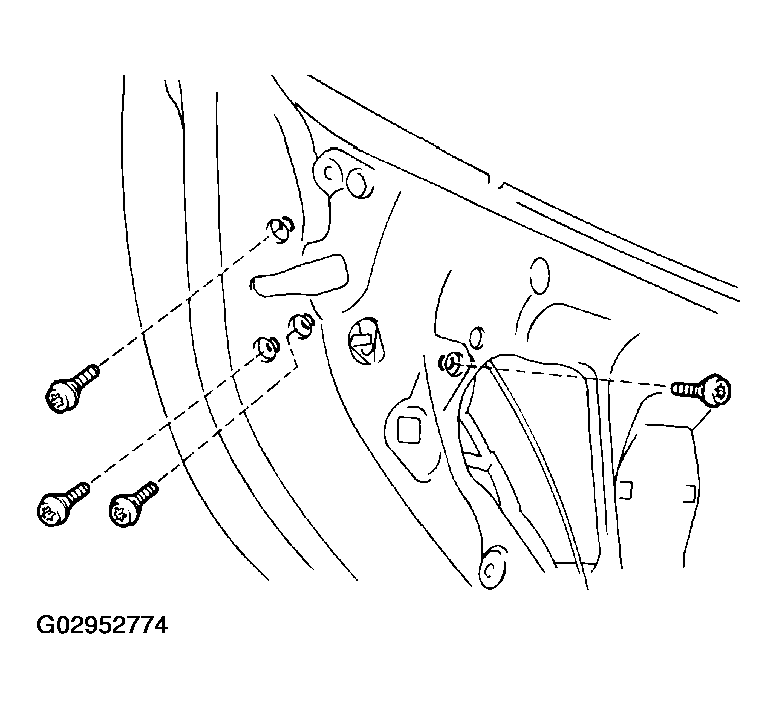 G02952774