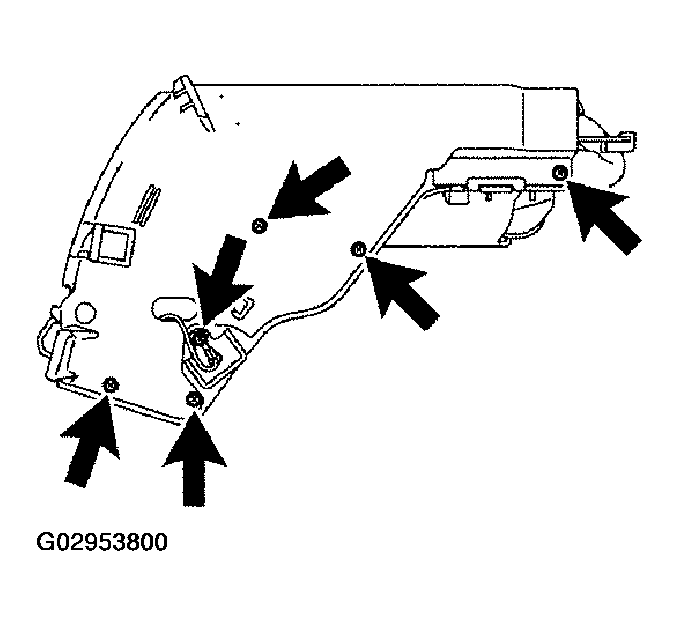 G02953800