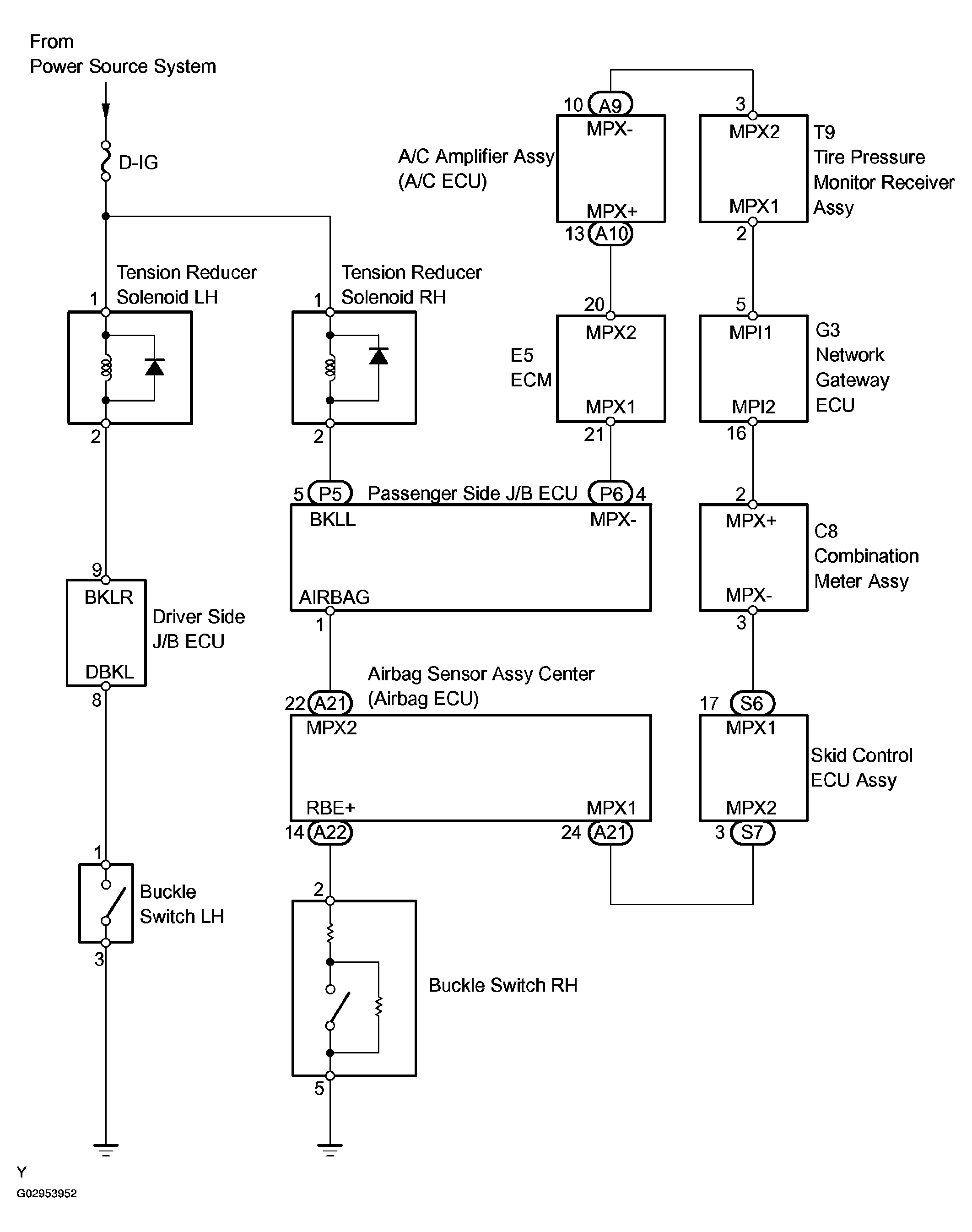 From
Power Source System

D-IG

10 A9
MPX-
A/C Amplifier Assy
(A/C ECU)
MPX+
13 A10

3
MPX2
T9
Tire Pressure
Monitor Receiver
Assy
MPX1
2

Tension Reducer
Solenoid LH
1
2

Tension Reducer
Solenoid RH
1
2

20
MPX2
E5
ECM
MPX1
21

5
MPI1
G3
Network
Gateway
ECU
MPI2
16

5 P5
Passenger Side J/B ECU
P6 4
BKLL
MPX-
AIRBAG
1

2
MPX+
C8
Combination
Meter Assy
MPX-
3

9
BKLR
Driver Side
J/B ECU
DBKL
8

Airbag Sensor Assy Center
(Airbag ECU)
22 A21
MPX2
RBE+
MPX1
14 A22
24 A21

17 S6
MPX1
Skid Control
ECU Assy
MPX2
3 S7

1
Buckle
Switch LH
3

2
Buckle Switch RH
5

Y
G02953952