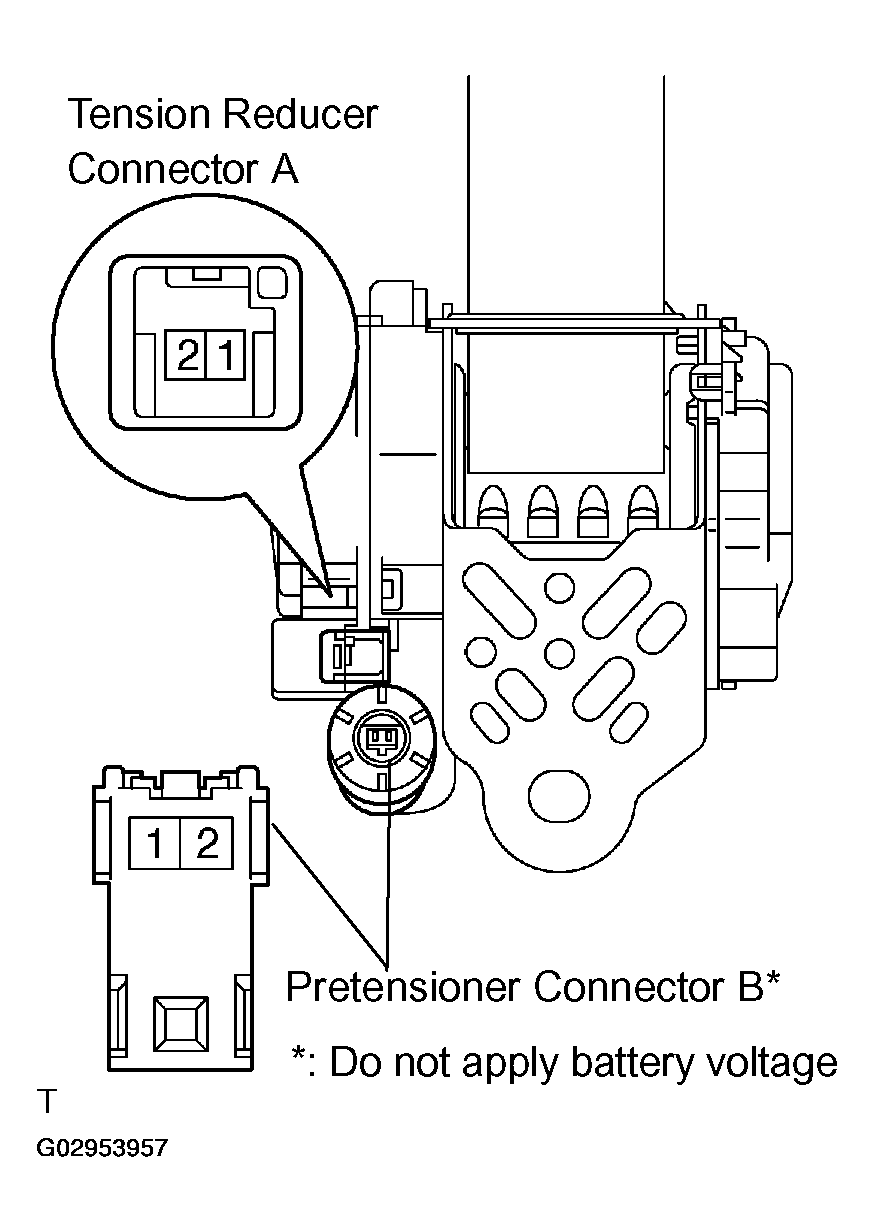 Tension Reducer Connector A

2 1

1 2

Pretensioner Connector B*

*: Do not apply battery voltage

T

G02953957