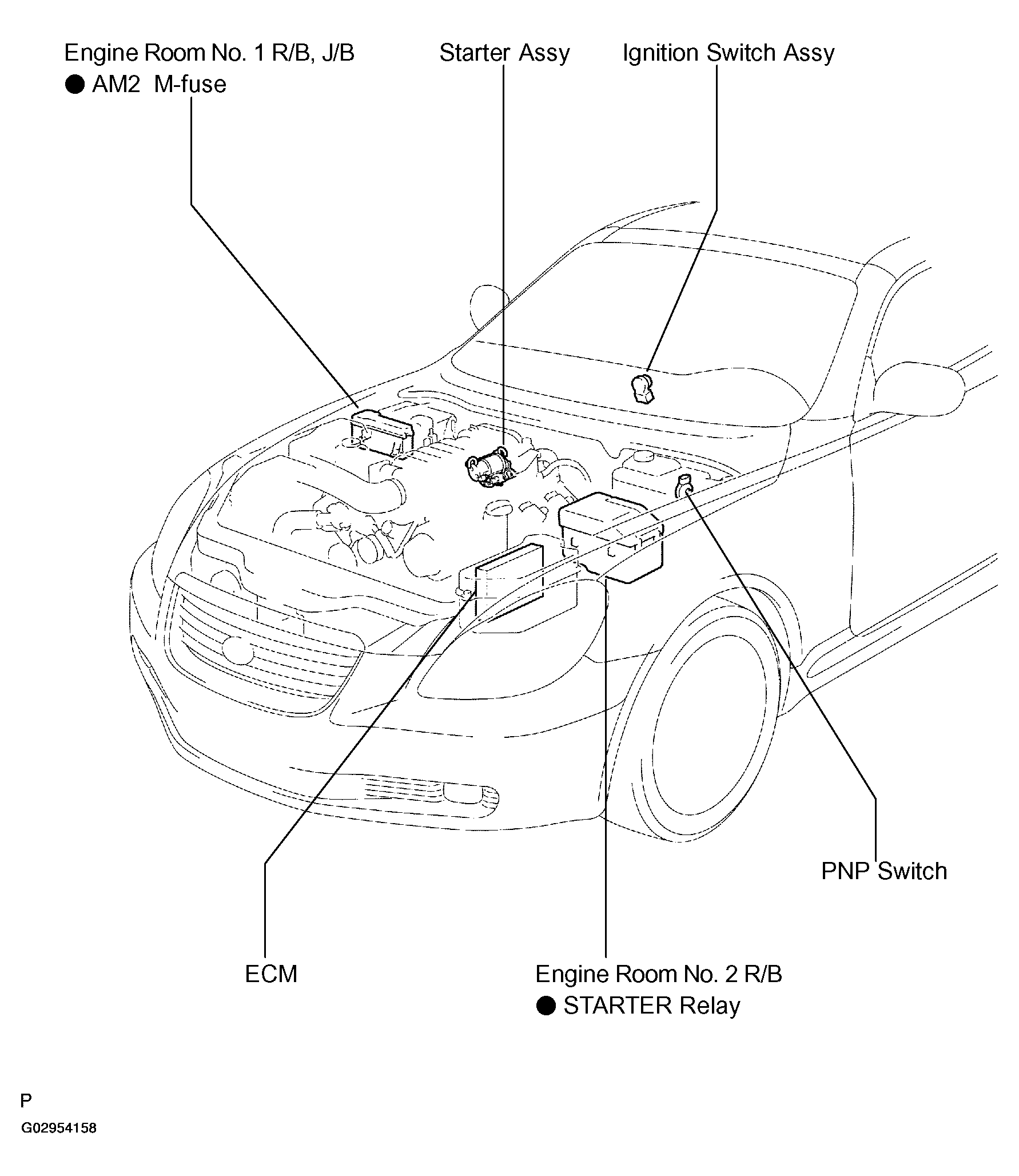 Engine Room No. 1 R/B, J/B
● AM2 M-fuse

Starter Assy

Ignition Switch Assy

PNP Switch

ECM

Engine Room No. 2 R/B
● STARTER Relay

P

G02954158