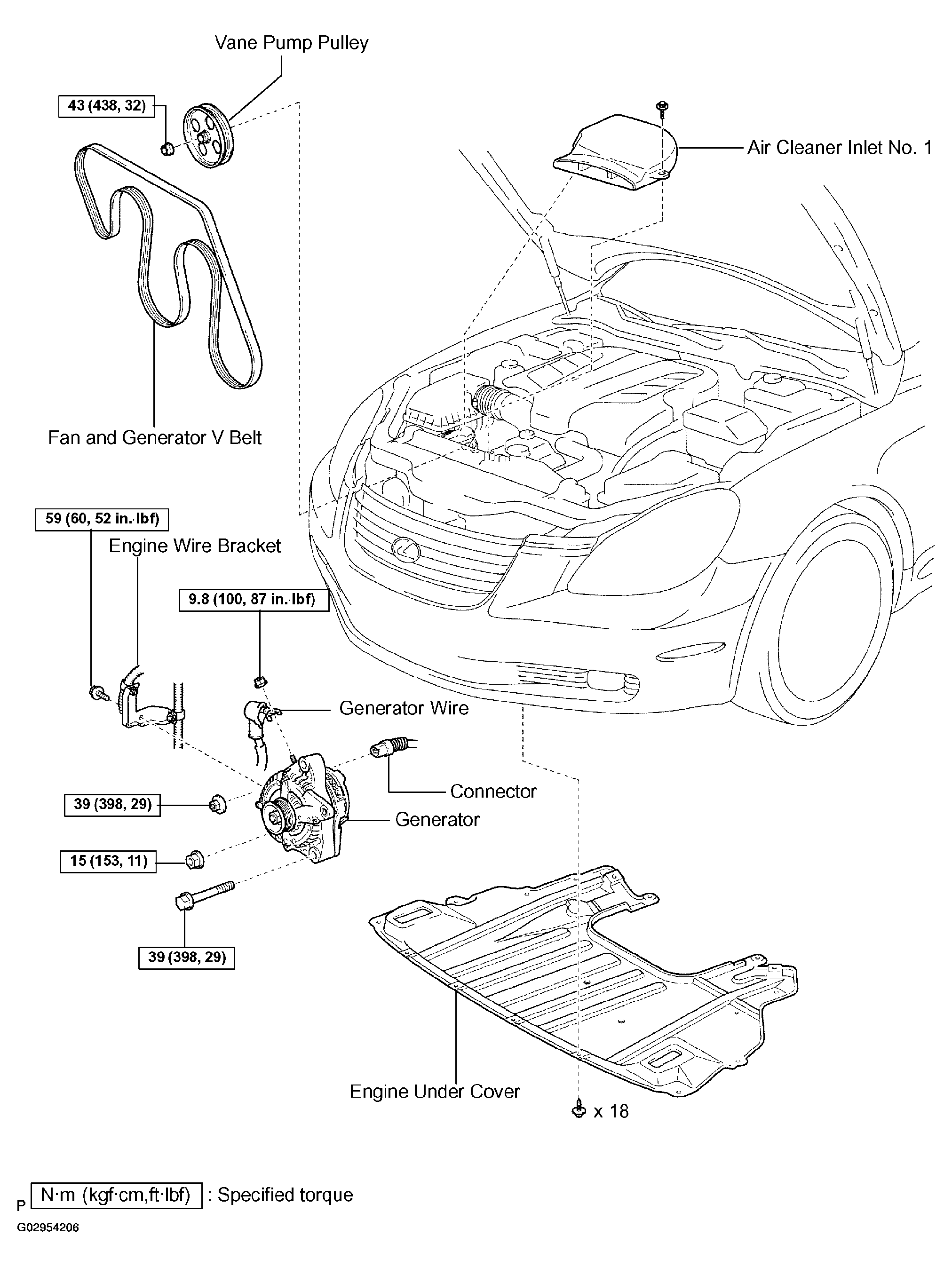 Vane Pump Pulley

43 (438, 32)

Air Cleaner Inlet No. 1

Fan and Generator V Belt

59 (60, 52 in.·lbf)

Engine Wire Bracket

9.8 (100, 87 in.·lbf)

Generator Wire

Connector

39 (398, 29)

Generator

15 (153, 11)

39 (398, 29)

Engine Under Cover

x 18

P N·m (kgf·cm,ft·lbf) : Specified torque

G02954206