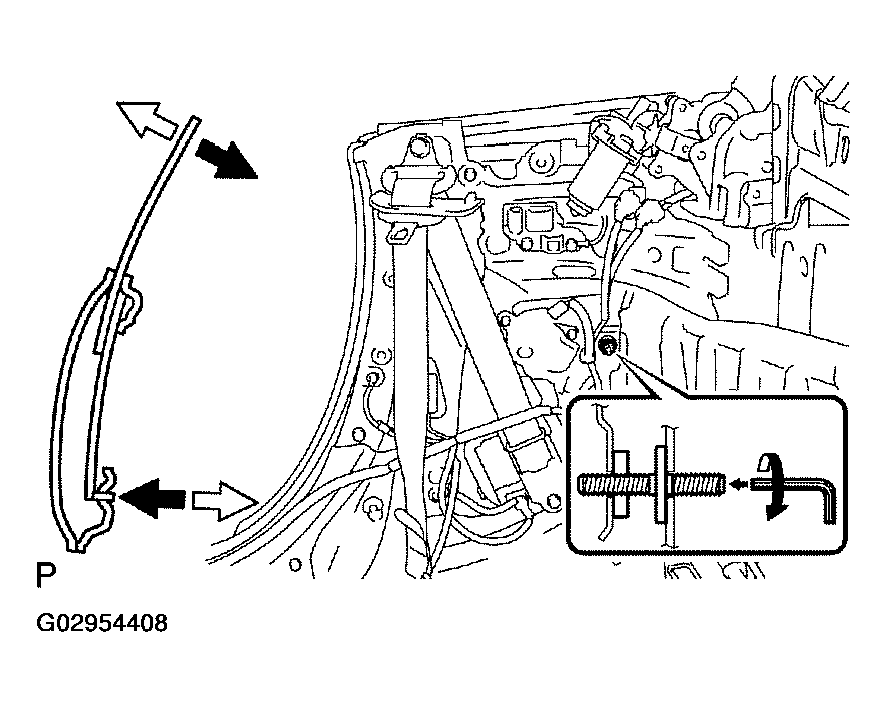 P

G02954408