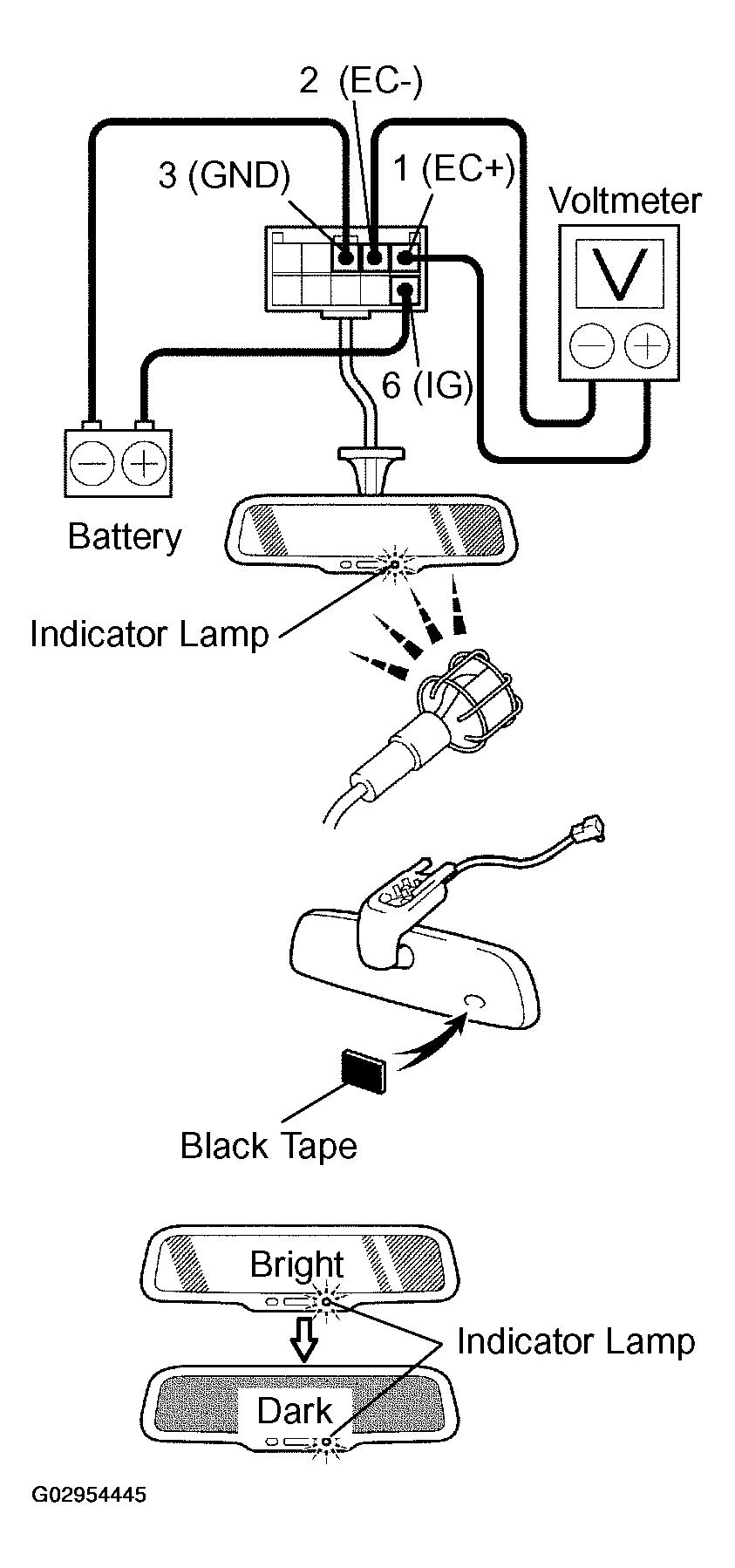 2 (EC-)
3 (GND)
1 (EC+)
Voltmeter
V
6 (IG)
Battery
Indicator Lamp
Black Tape
Bright
Indicator Lamp
Dark
G02954445