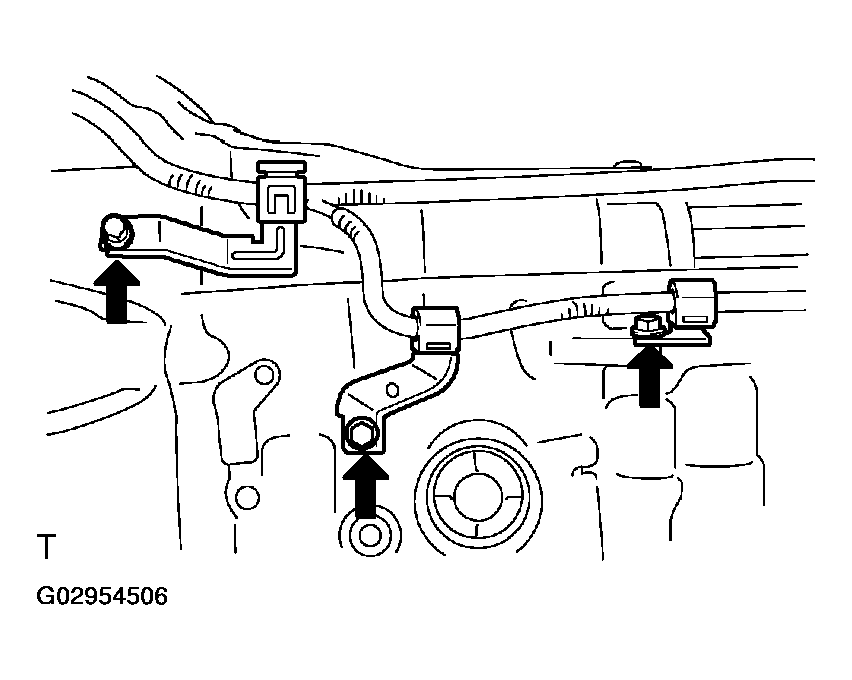 T

G02954506