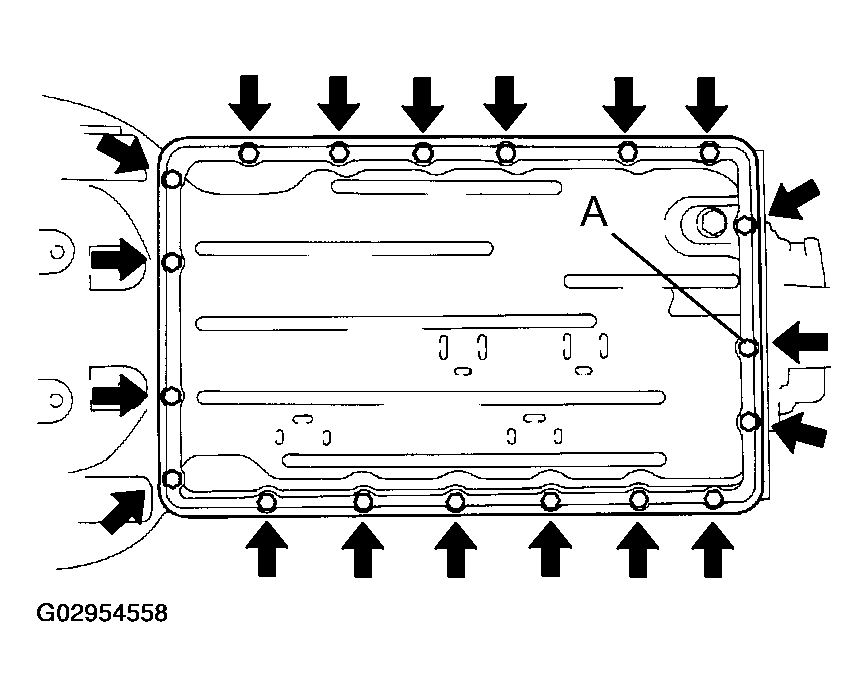 A

G02954558