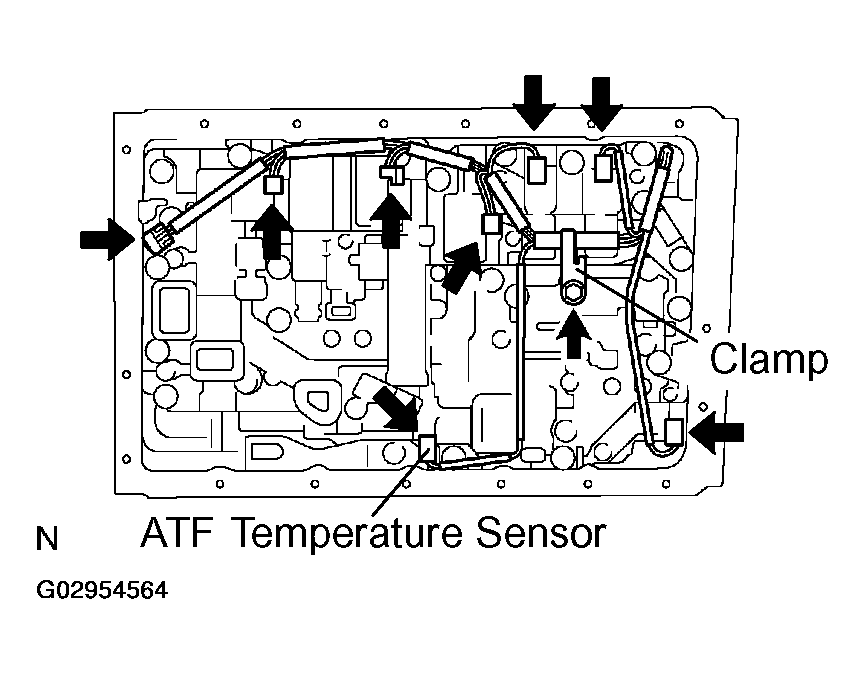 Clamp

N

ATF Temperature Sensor

G02954564