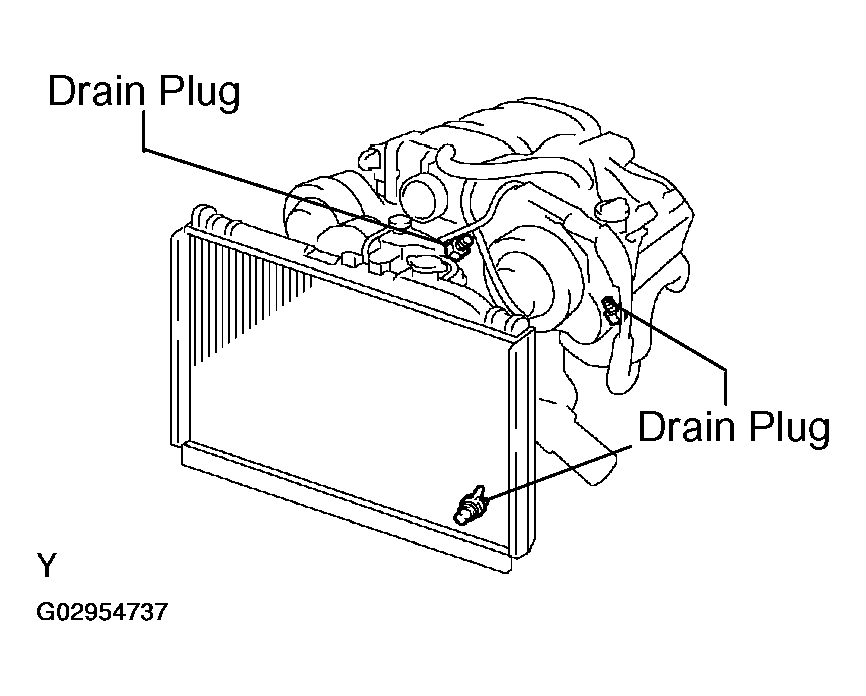 Drain Plug

Drain Plug

Y

G02954737