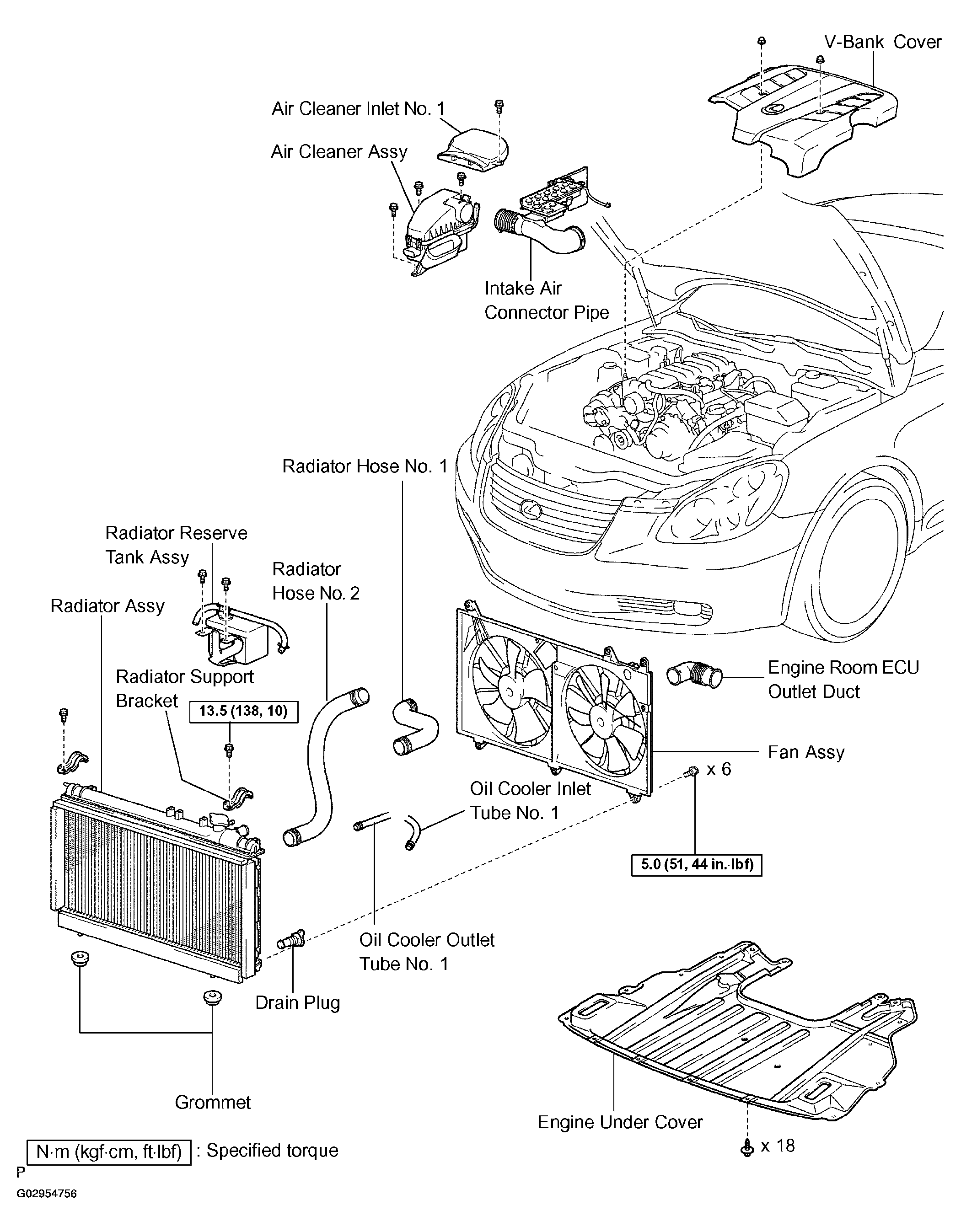 V-Bank Cover

Air Cleaner Inlet No. 1

Air Cleaner Assy

Intake Air Connector Pipe

Radiator Hose No. 1

Radiator Reserve Tank Assy

Radiator Hose No. 2

Radiator Assy

Radiator Support Bracket

13.5 (138, 10)

Engine Room ECU Outlet Duct

Fan Assy

x 6

Oil Cooler Inlet Tube No. 1

5.0 (51, 44 in.·lbf)

Oil Cooler Outlet Tube No. 1

Drain Plug

Grommet

Engine Under Cover

x 18

N·m (kgf·cm, ft·lbf) : Specified torque

P

G02954756