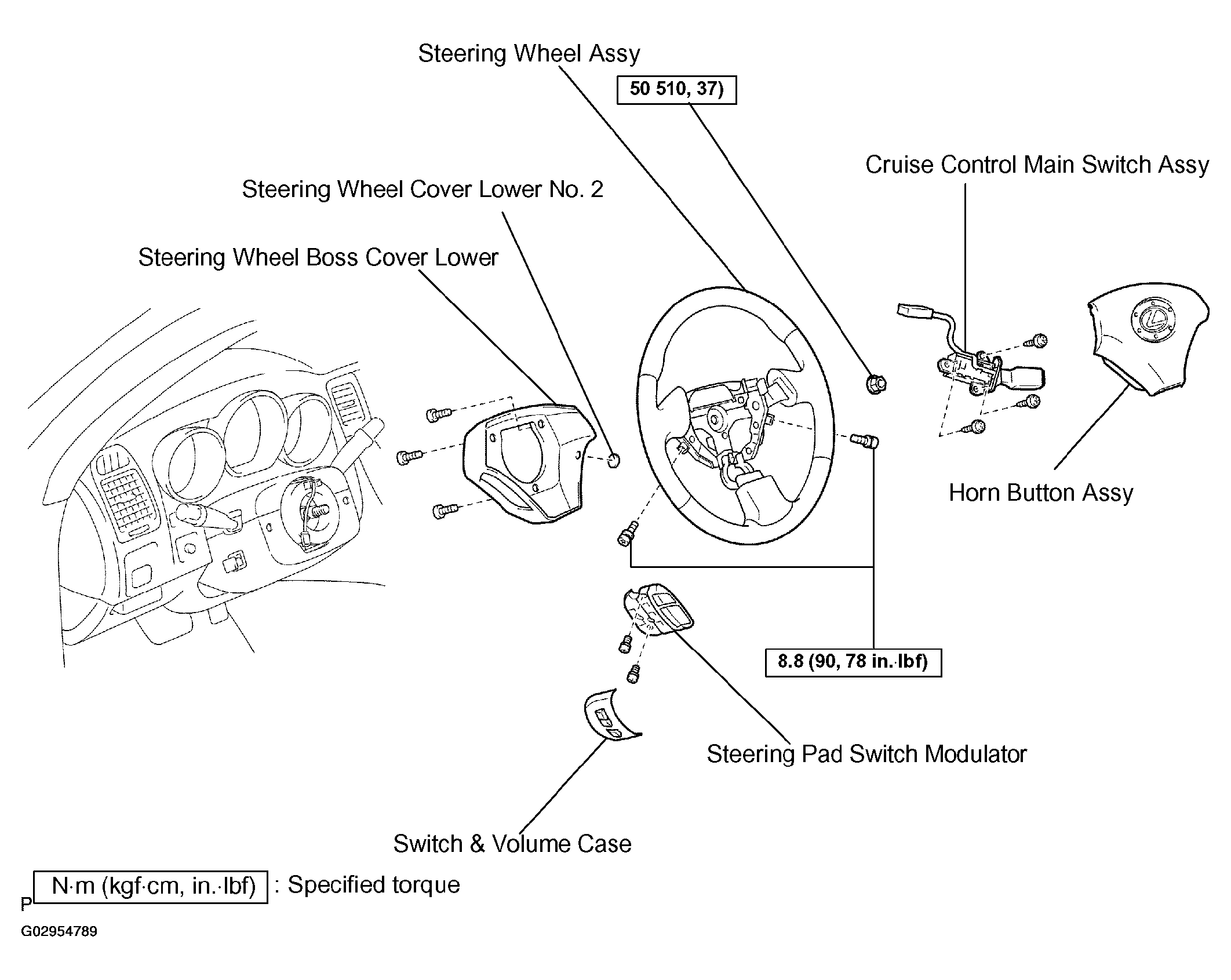 Steering Wheel Assy

50 510, 37)

Cruise Control Main Switch Assy

Steering Wheel Cover Lower No. 2

Steering Wheel Boss Cover Lower

Horn Button Assy

8.8 (90, 78 in.·lbf)

Steering Pad Switch Modulator

Switch & Volume Case

P N·m (kgf·cm, in.·lbf) : Specified torque

G02954789