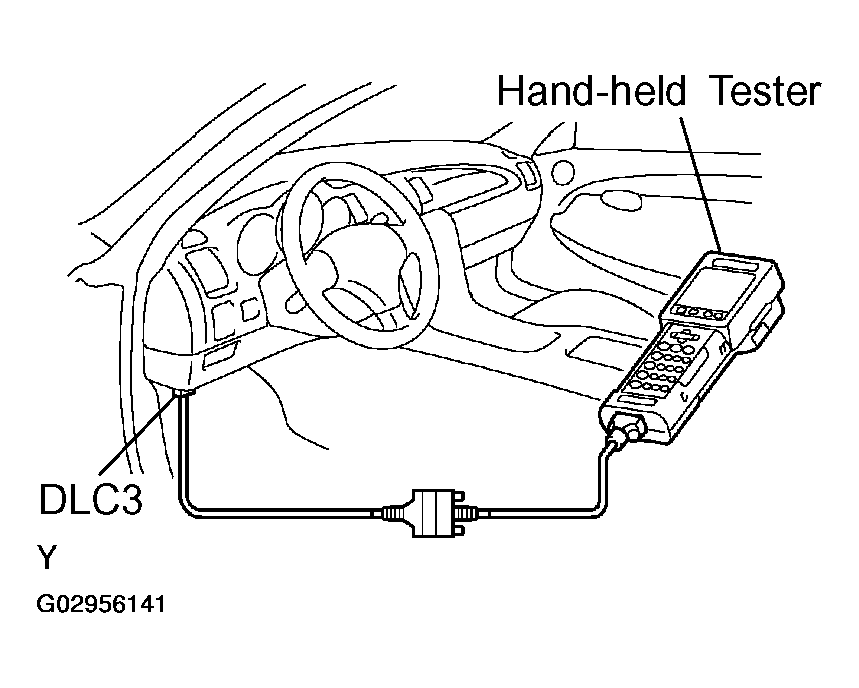 Hand-held Tester

DLC3

Y

G02956141