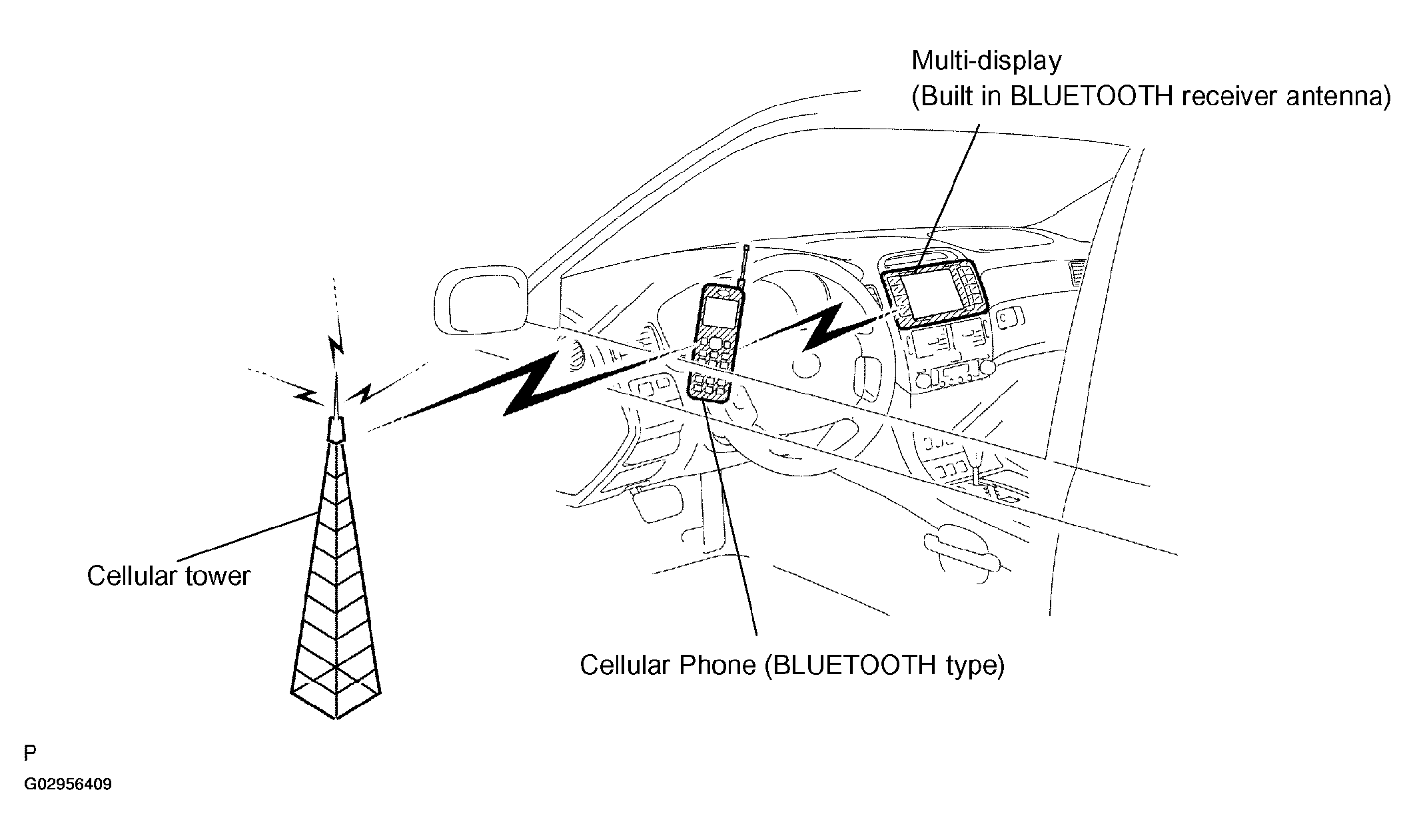 Multi-display
(Built in BLUETOOTH receiver antenna)

Cellular tower

Cellular Phone (BLUETOOTH type)

P
G02956409