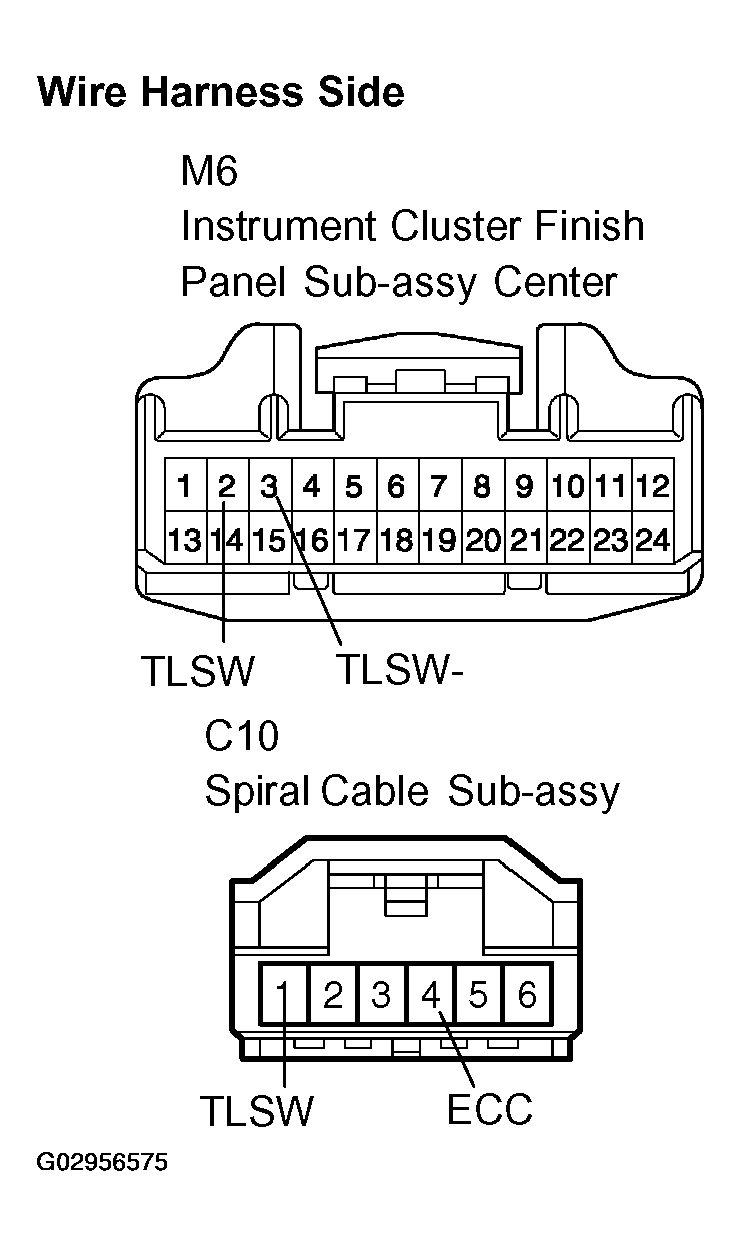 Wire Harness Side

M6
Instrument Cluster Finish Panel Sub-assy Center

1 2 3 4 5 6 7 8 9 10 11 12
13 14 15 16 17 18 19 20 21 22 23 24

TLSW TLSW-

C10
Spiral Cable Sub-assy

1 2 3 4 5 6

TLSW ECC

G02956575