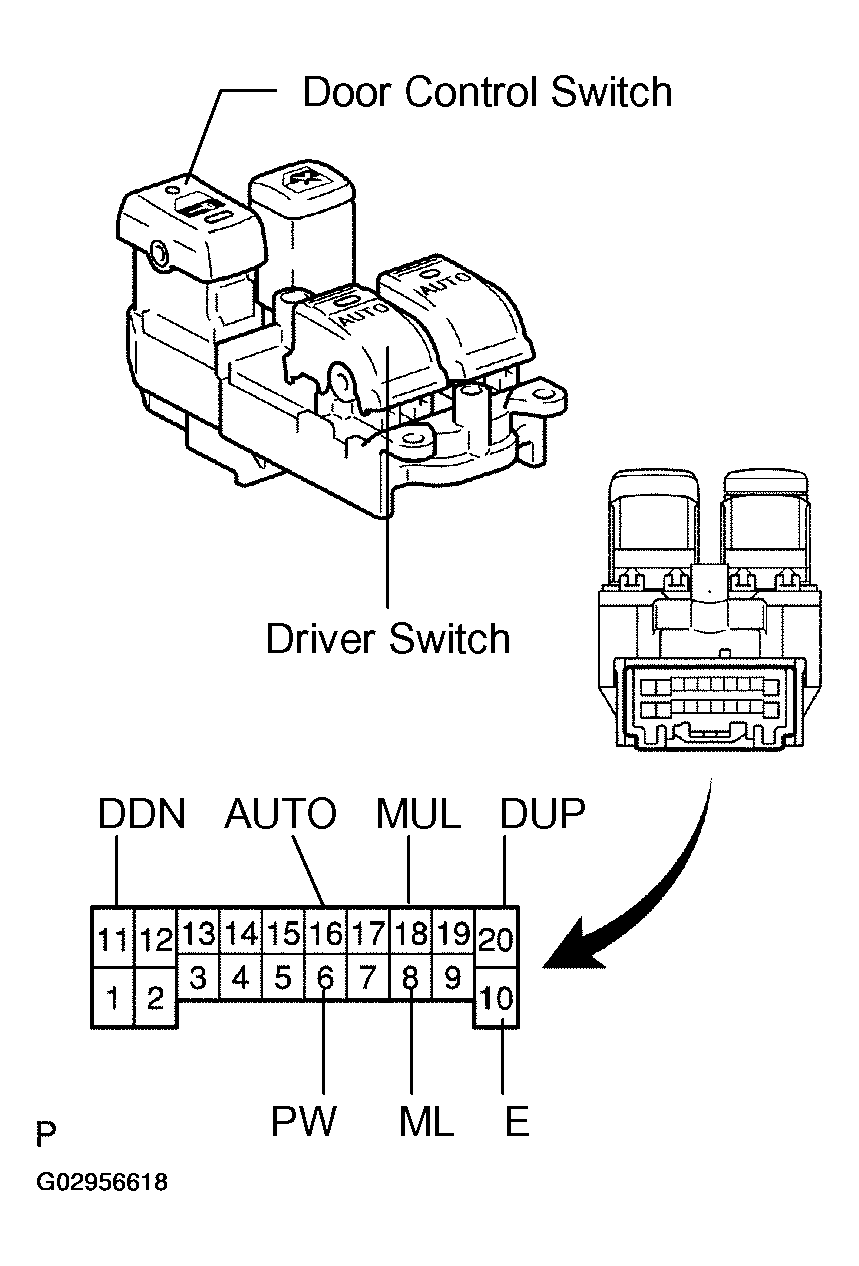 Door Control Switch

AUTO
AUTO

Driver Switch

DDN AUTO MUL DUP

11 12 13 14 15 16 17 18 19 20
1 2 3 4 5 6 7 8 9 10

PW ML E

P

G02956618