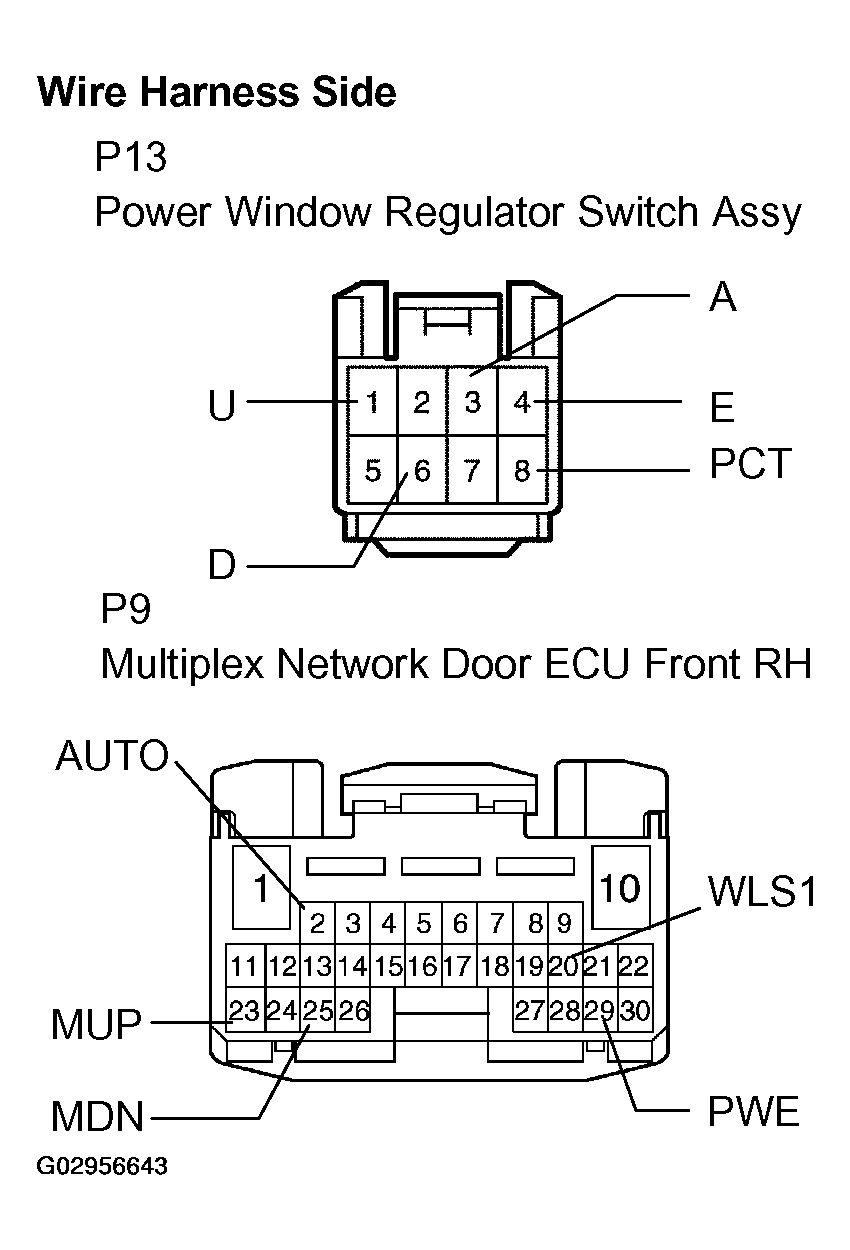 Wire Harness Side

P13

Power Window Regulator Switch Assy

A

U 1 2 3 4 E

5 6 7 8 PCT

D

P9

Multiplex Network Door ECU Front RH

AUTO

1 10 WLS1

2 3 4 5 6 7 8 9

11 12 13 14 15 16 17 18 19 20 21 22

MUP 23 24 25 26 27 28 29 30

MDN PWE

G02956643