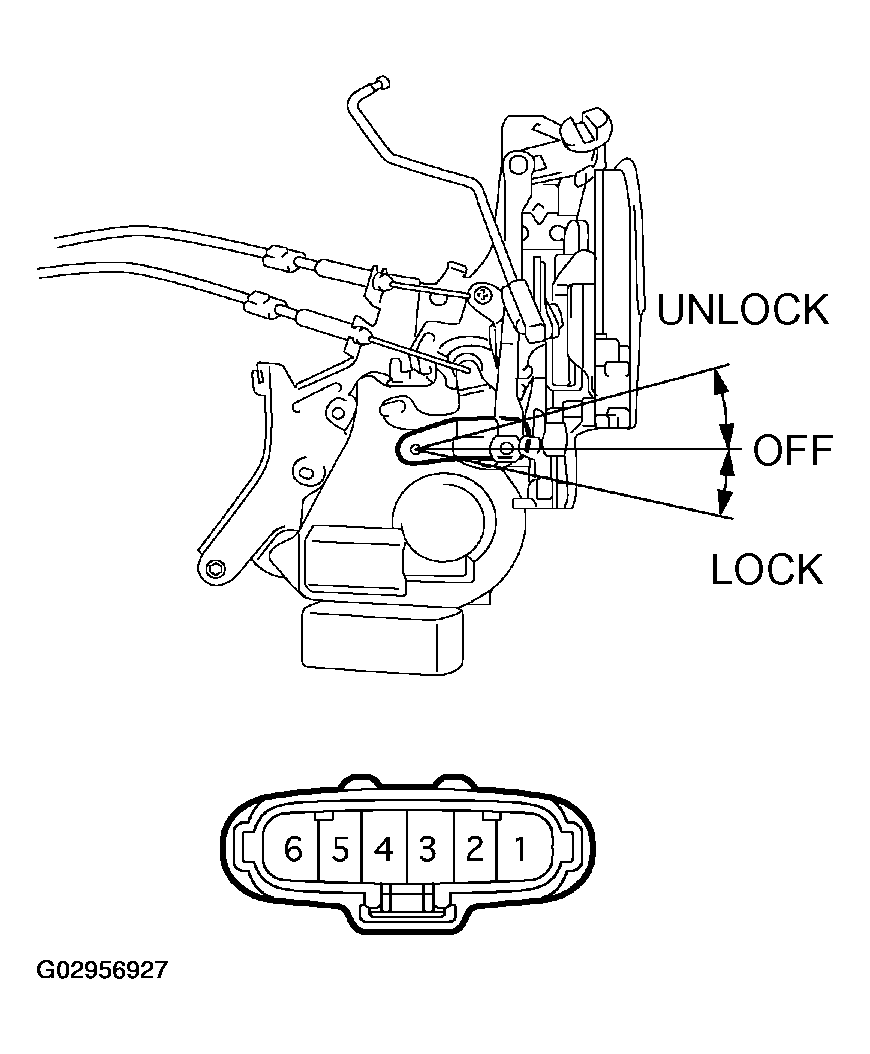 UNLOCK
OFF
LOCK

6 5 4 3 2 1

G02956927