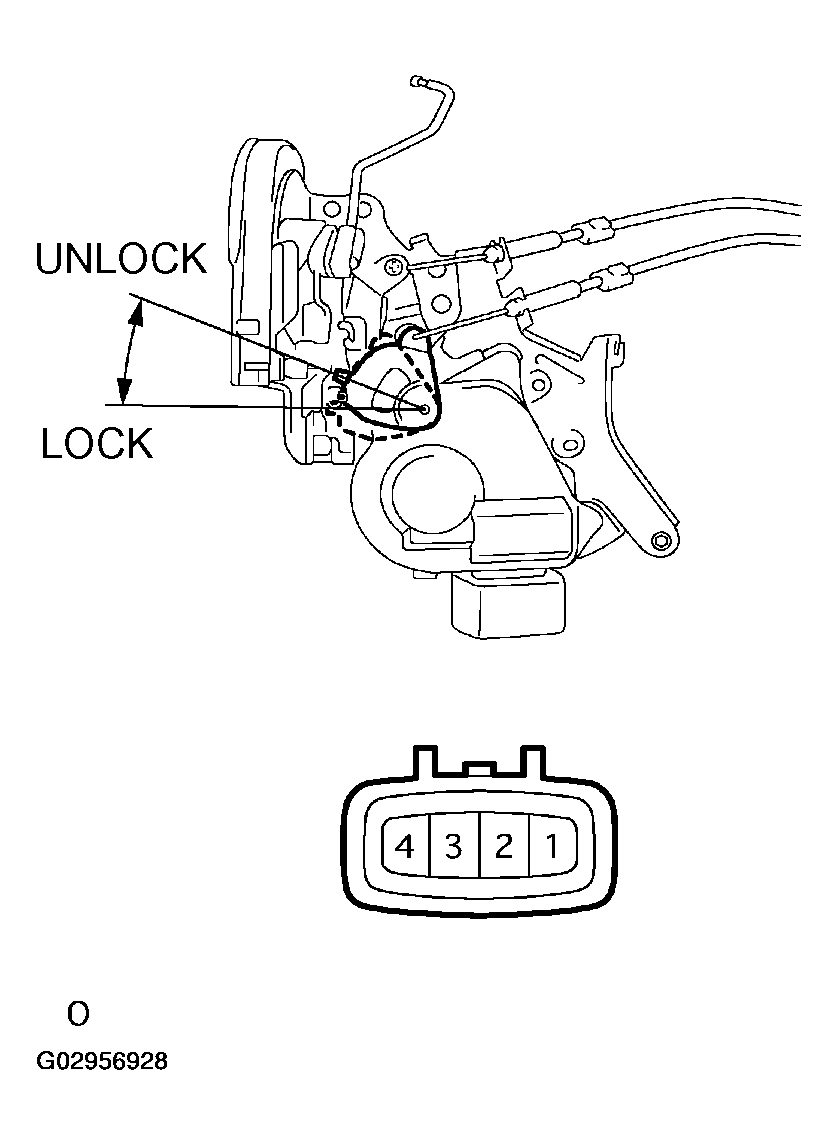 UNLOCK

LOCK

4 3 2 1

O

G02956928