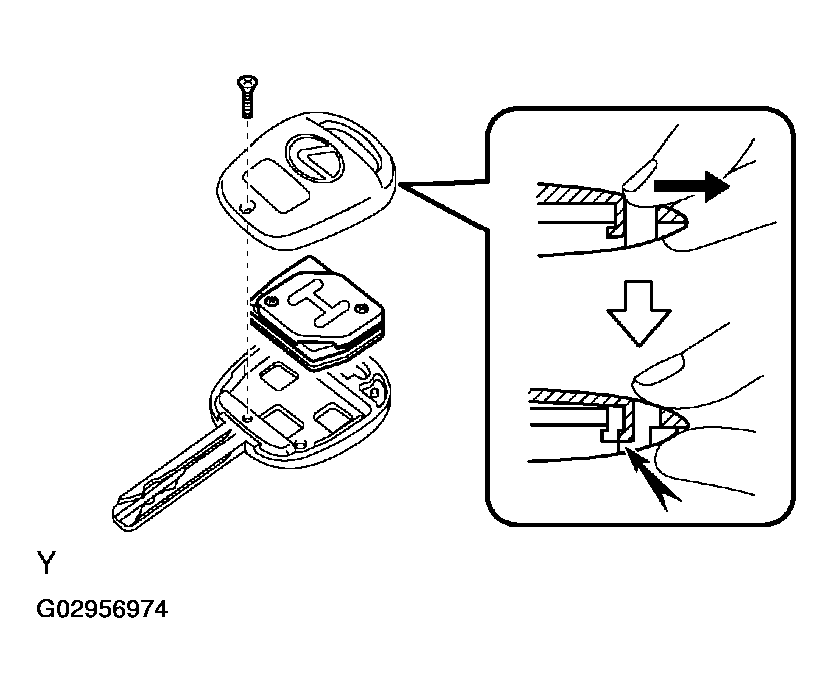 Y

G02956974