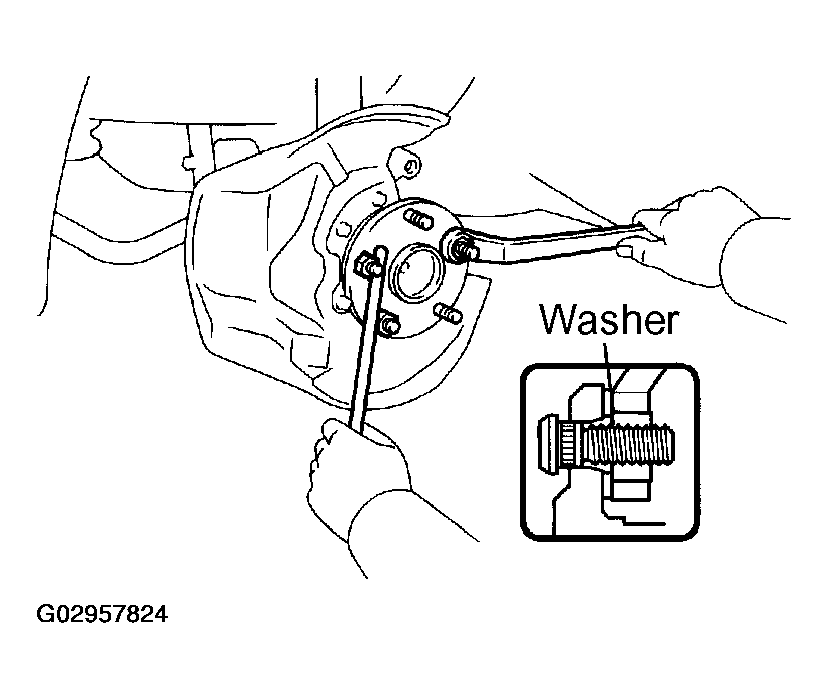 Washer

G02957824