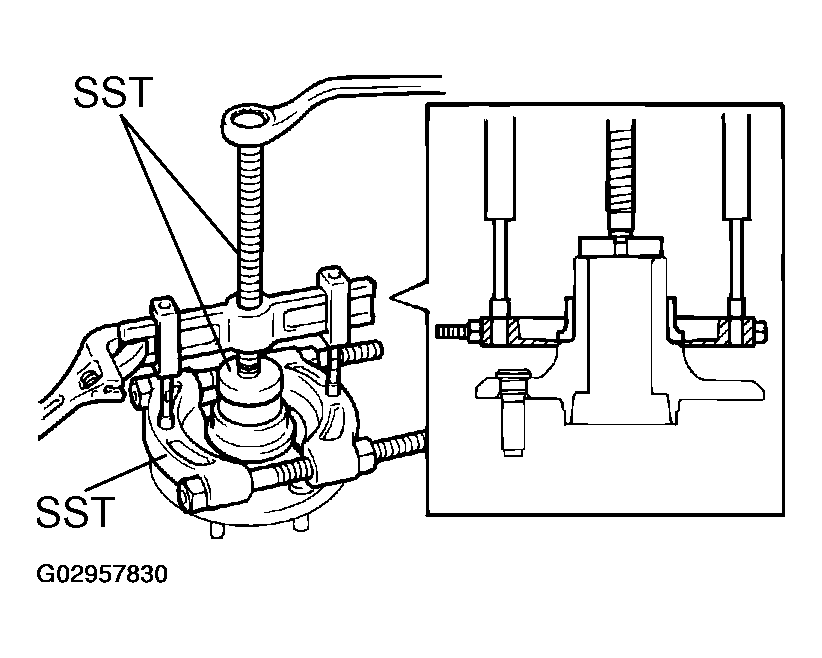 SST

SST

G02957830