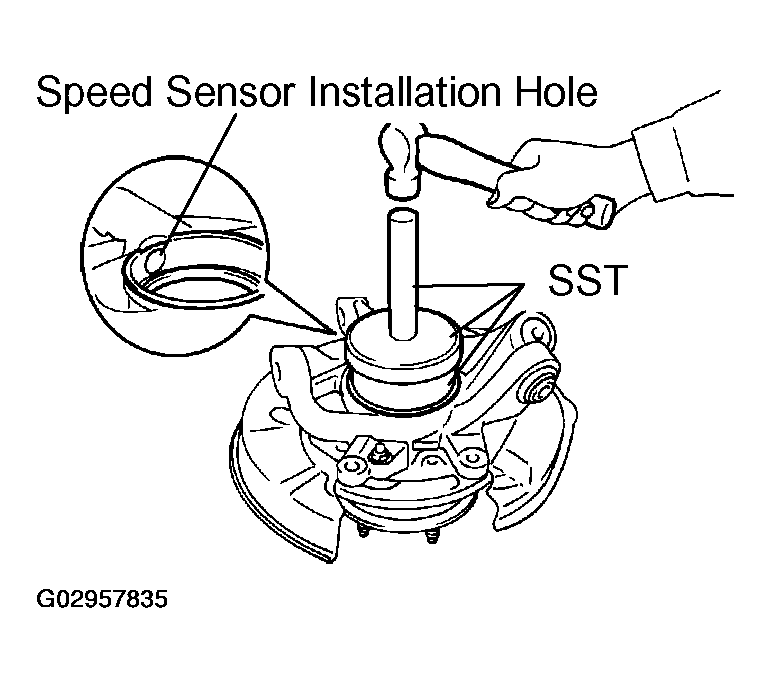 Speed Sensor Installation Hole

SST

G02957835