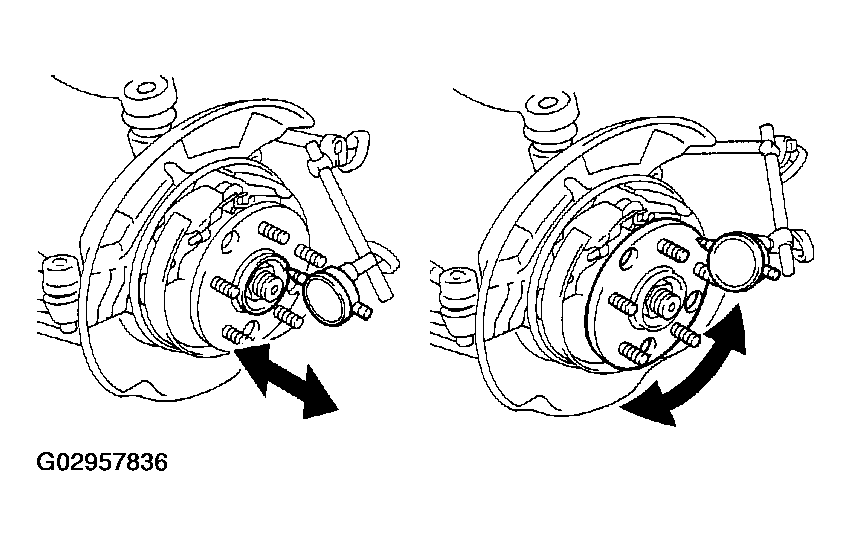 G02957836