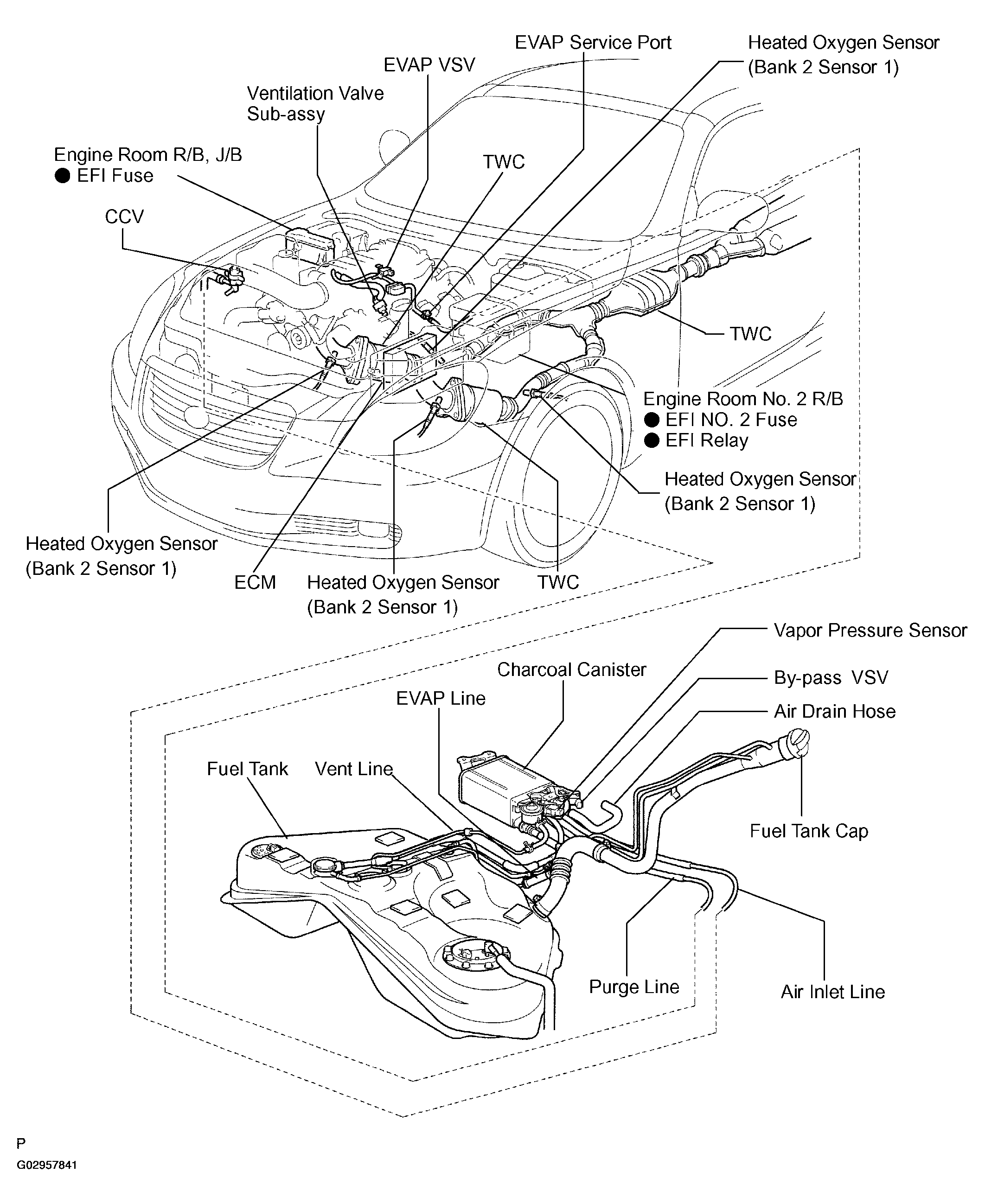 EVAP Service Port

Heated Oxygen Sensor (Bank 2 Sensor 1)

EVAP VSV

Ventilation Valve Sub-assy

Engine Room R/B, J/B
● EFI Fuse

TWC

CCV

TWC

Engine Room No. 2 R/B
● EFI NO. 2 Fuse
● EFI Relay

Heated Oxygen Sensor (Bank 2 Sensor 1)

Heated Oxygen Sensor (Bank 2 Sensor 1)

ECM

Heated Oxygen Sensor (Bank 2 Sensor 1)

TWC

Vapor Pressure Sensor

Charcoal Canister

By-pass VSV

EVAP Line

Air Drain Hose

Fuel Tank

Vent Line

Fuel Tank Cap

Purge Line

Air Inlet Line

P

G02957841