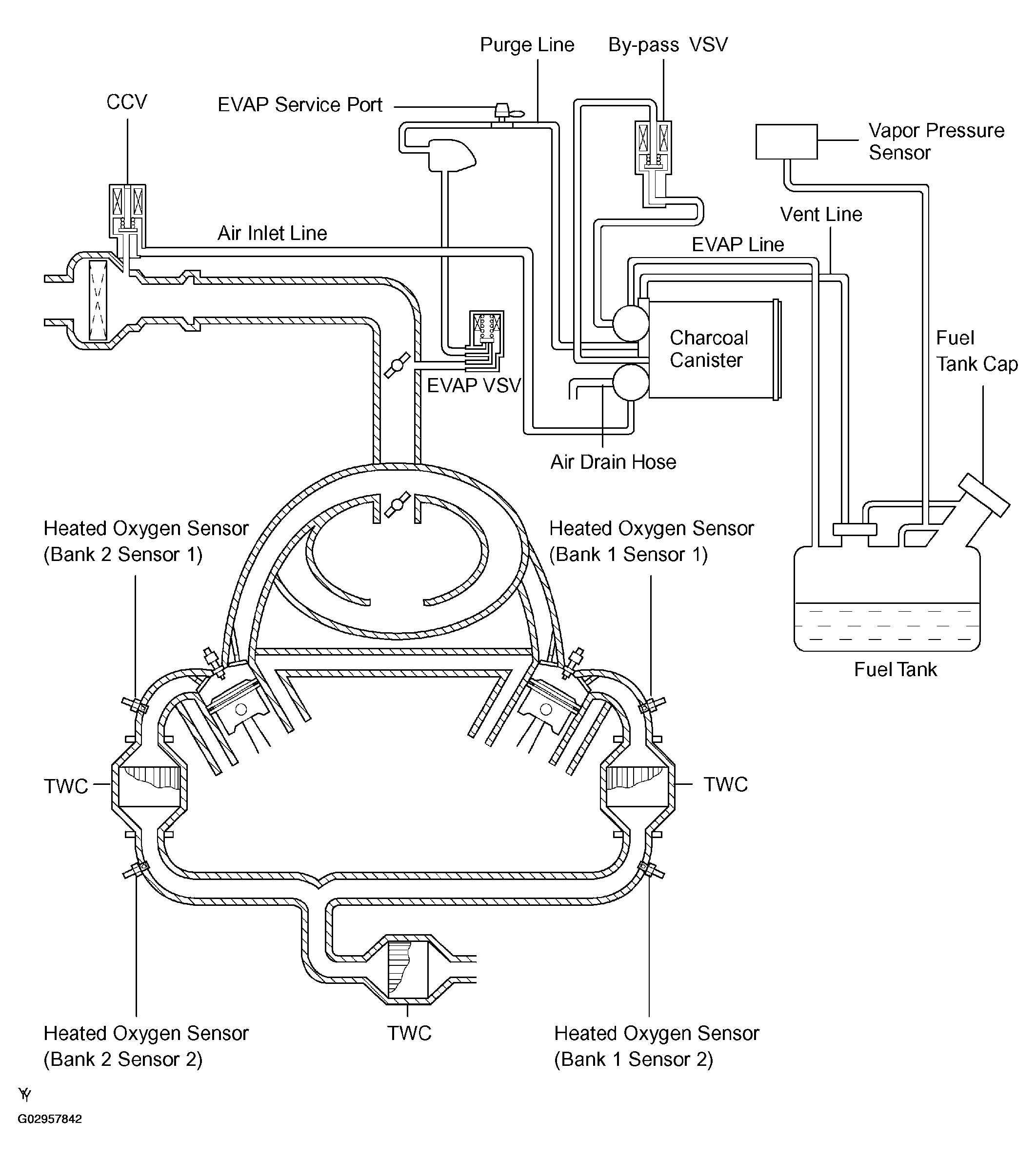 Purge Line
By-pass VSV
CCV
EVAP Service Port
Vapor Pressure Sensor
Air Inlet Line
Vent Line
EVAP Line
Charcoal Canister
Fuel Tank Cap
EVAP VSV
Air Drain Hose
Heated Oxygen Sensor (Bank 2 Sensor 1)
Heated Oxygen Sensor (Bank 1 Sensor 1)
Fuel Tank
TWC
TWC
Heated Oxygen Sensor (Bank 2 Sensor 2)
TWC
Heated Oxygen Sensor (Bank 1 Sensor 2)
G02957842