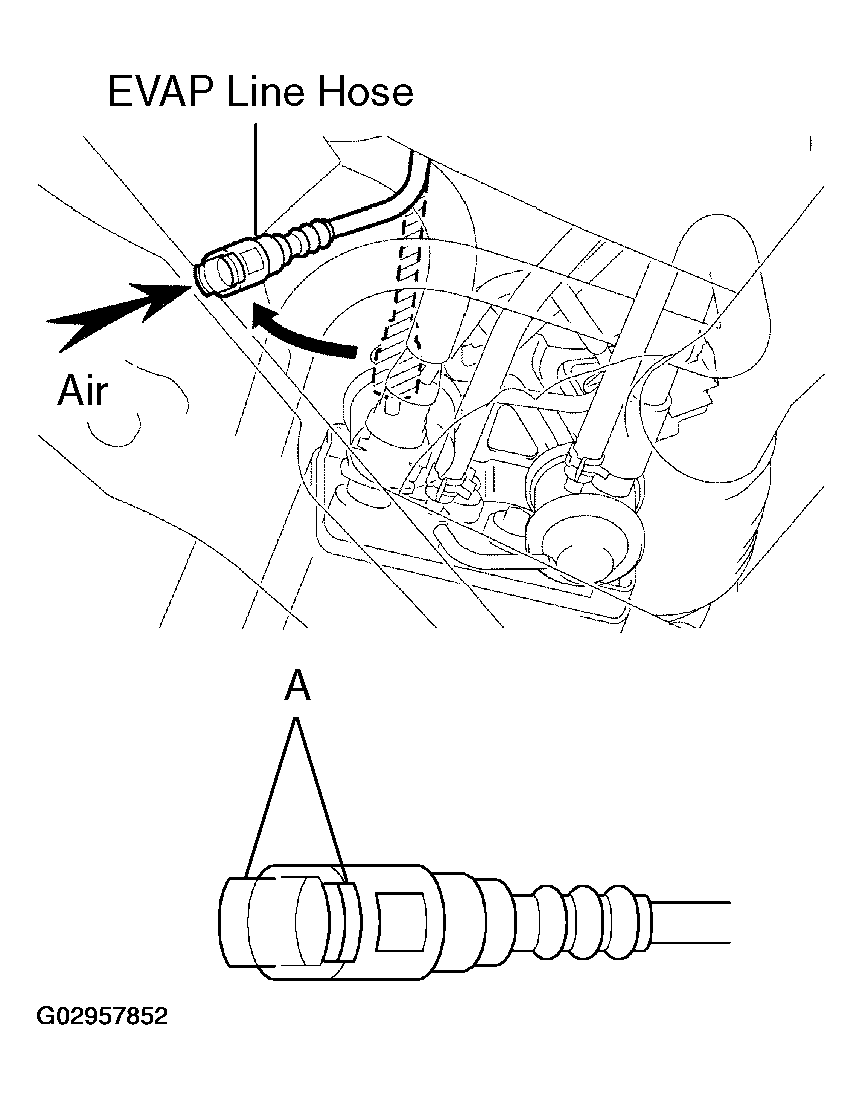 EVAP Line Hose

Air

A

G02957852