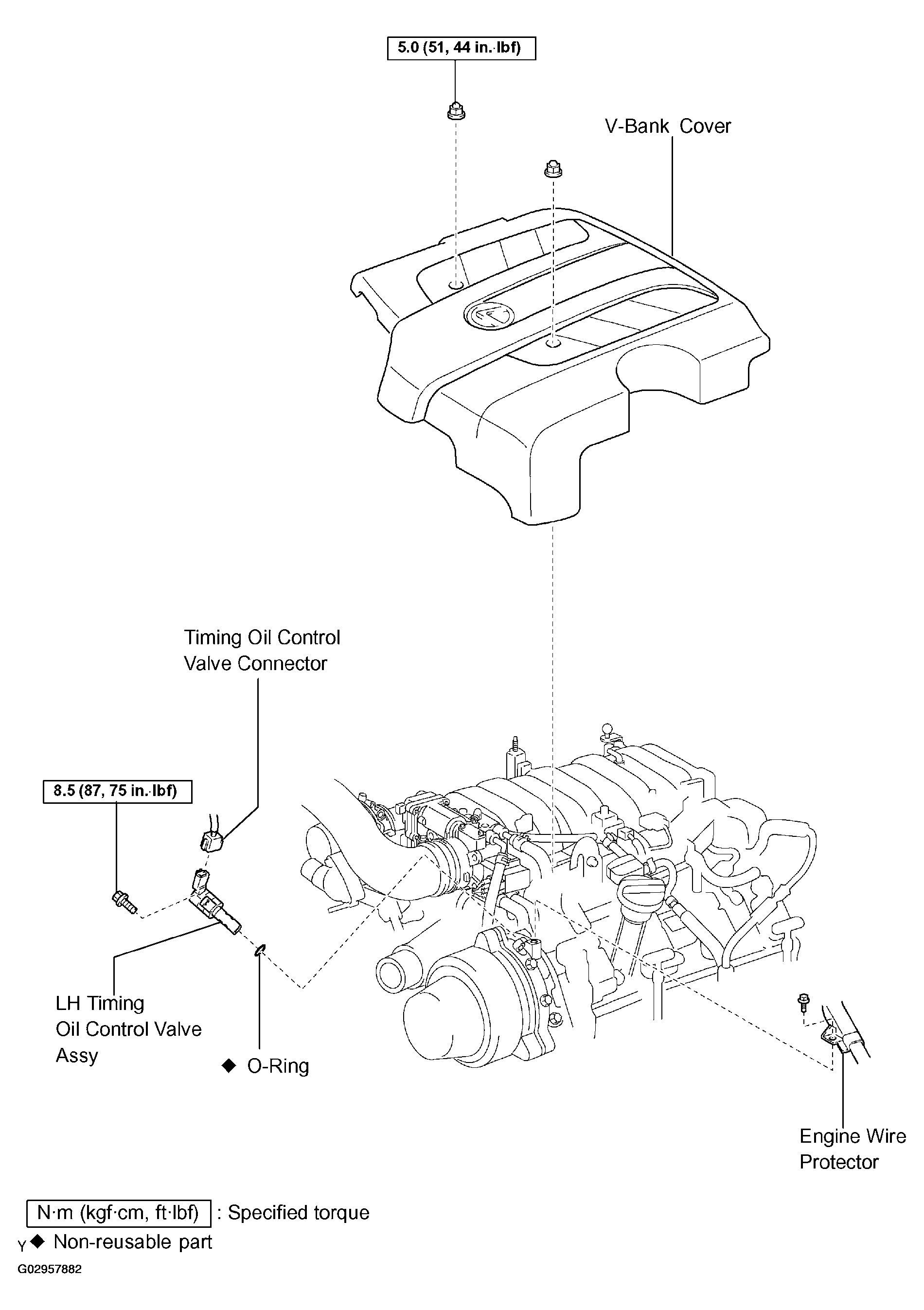 5.0 (51, 44 in.·lbf)

V-Bank Cover

Timing Oil Control Valve Connector

8.5 (87, 75 in.·lbf)

LH Timing Oil Control Valve Assy

◆ O-Ring

Engine Wire Protector

N·m (kgf·cm, ft·lbf) : Specified torque

Y ◆ Non-reusable part

G02957882