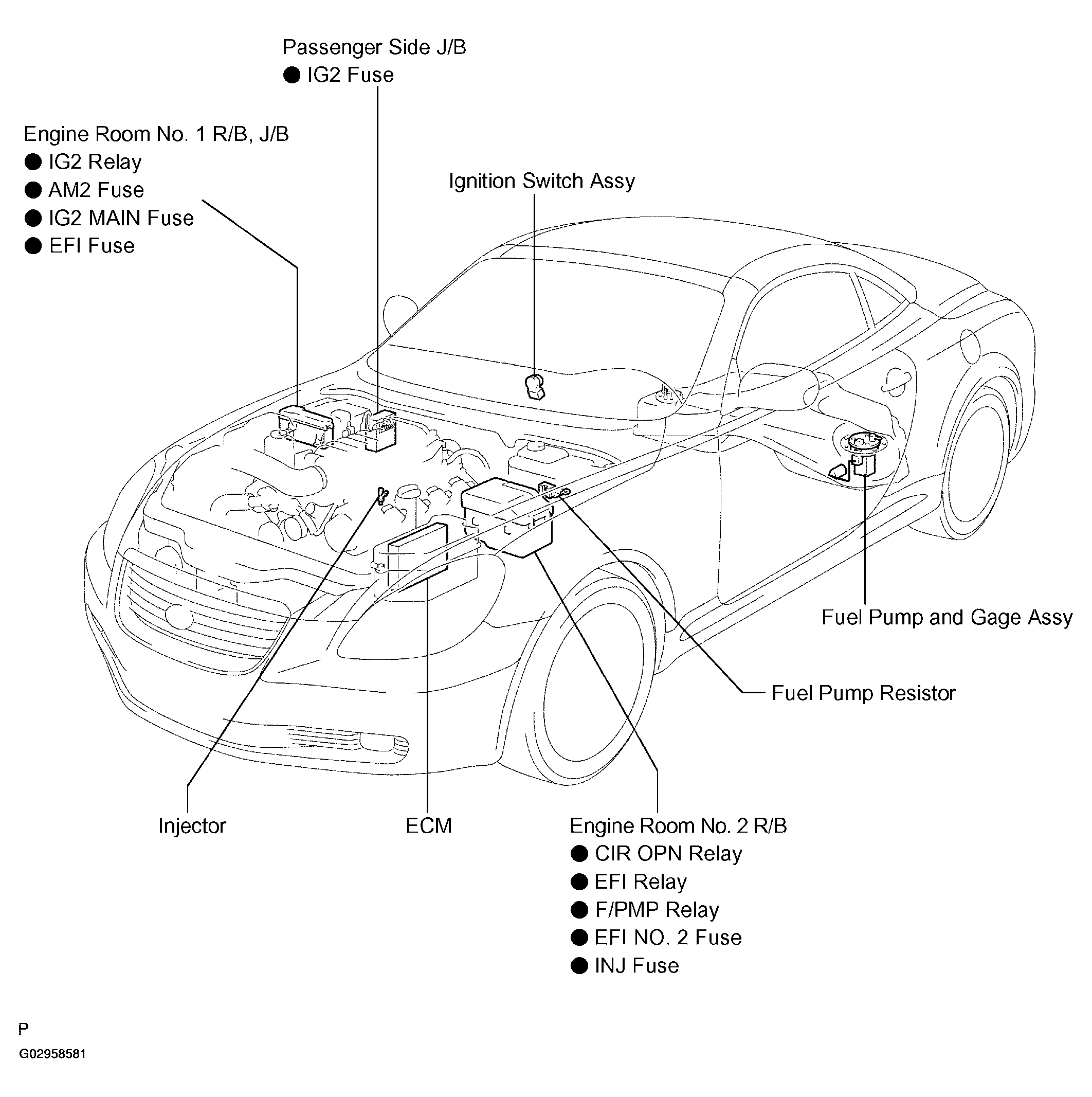 Passenger Side J/B
● IG2 Fuse

Engine Room No. 1 R/B, J/B
● IG2 Relay
● AM2 Fuse
● IG2 MAIN Fuse
● EFI Fuse

Ignition Switch Assy

Fuel Pump and Gage Assy

Fuel Pump Resistor

Injector

ECM

Engine Room No. 2 R/B
● CIR OPN Relay
● EFI Relay
● F/PMP Relay
● EFI NO. 2 Fuse
● INJ Fuse

P
G02958581