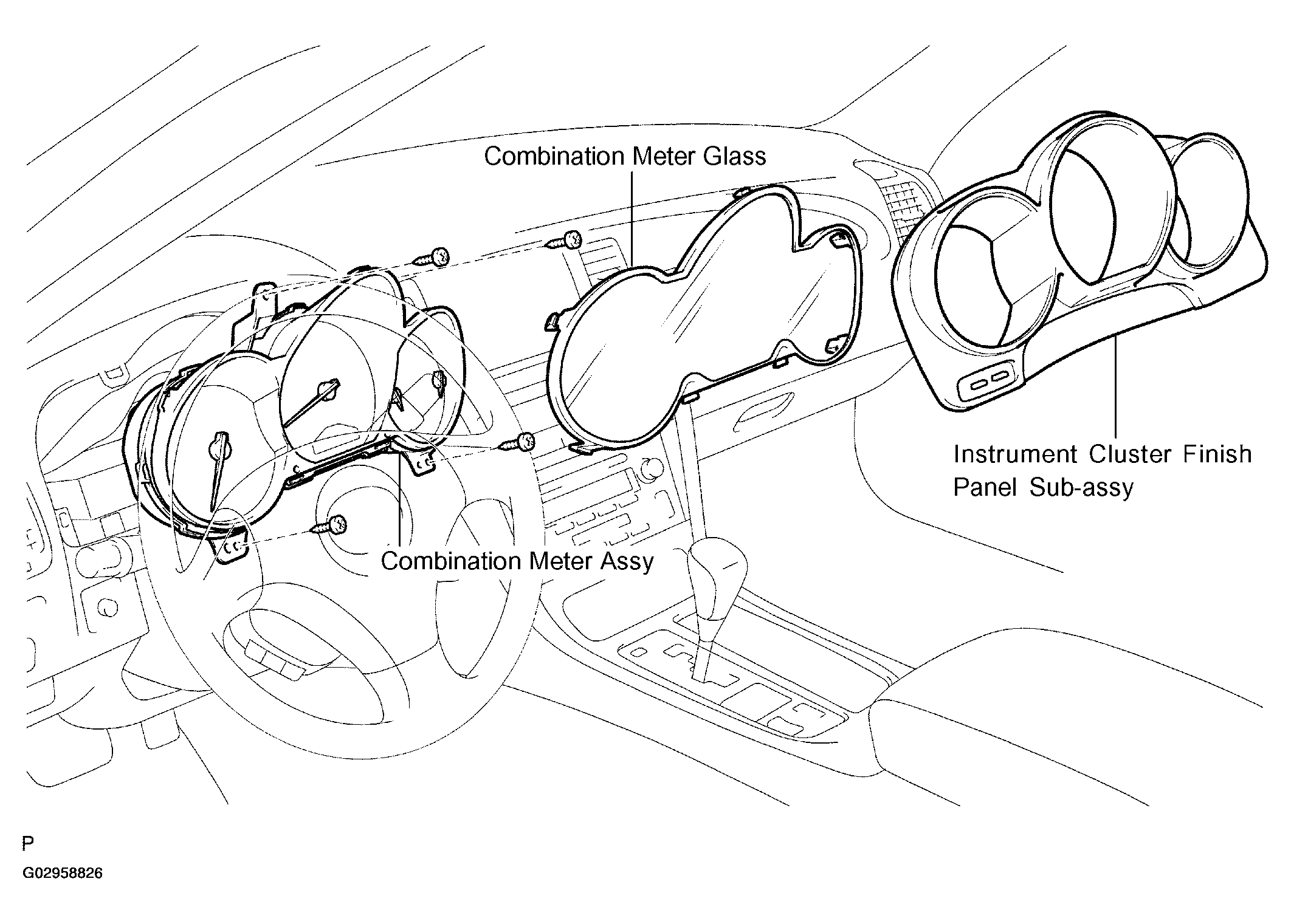 Combination Meter Glass

Instrument Cluster Finish Panel Sub-assy

Combination Meter Assy

P

G02958826