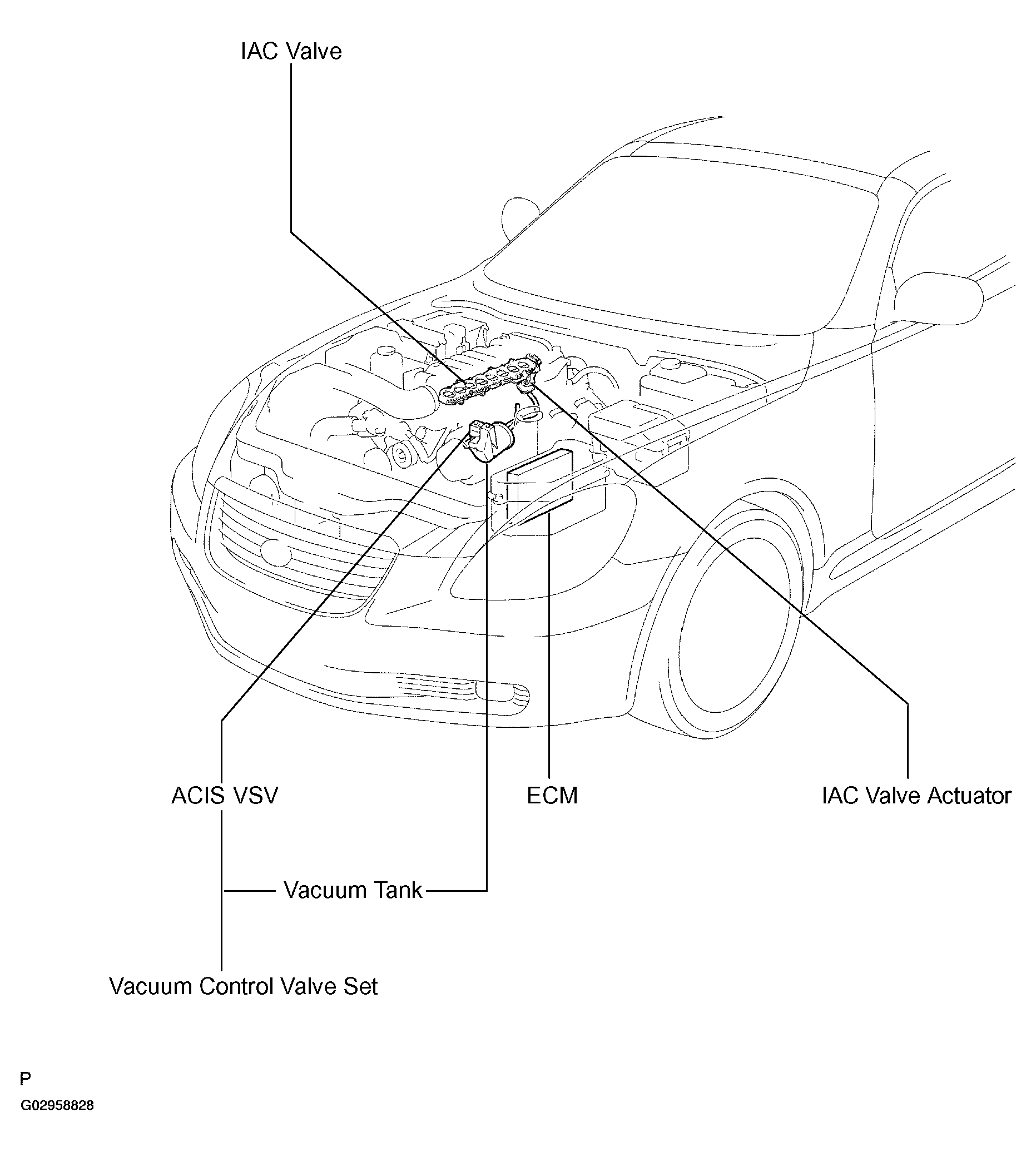 IAC Valve

ACIS VSV

ECM

IAC Valve Actuator

Vacuum Tank

Vacuum Control Valve Set

P

G02958828