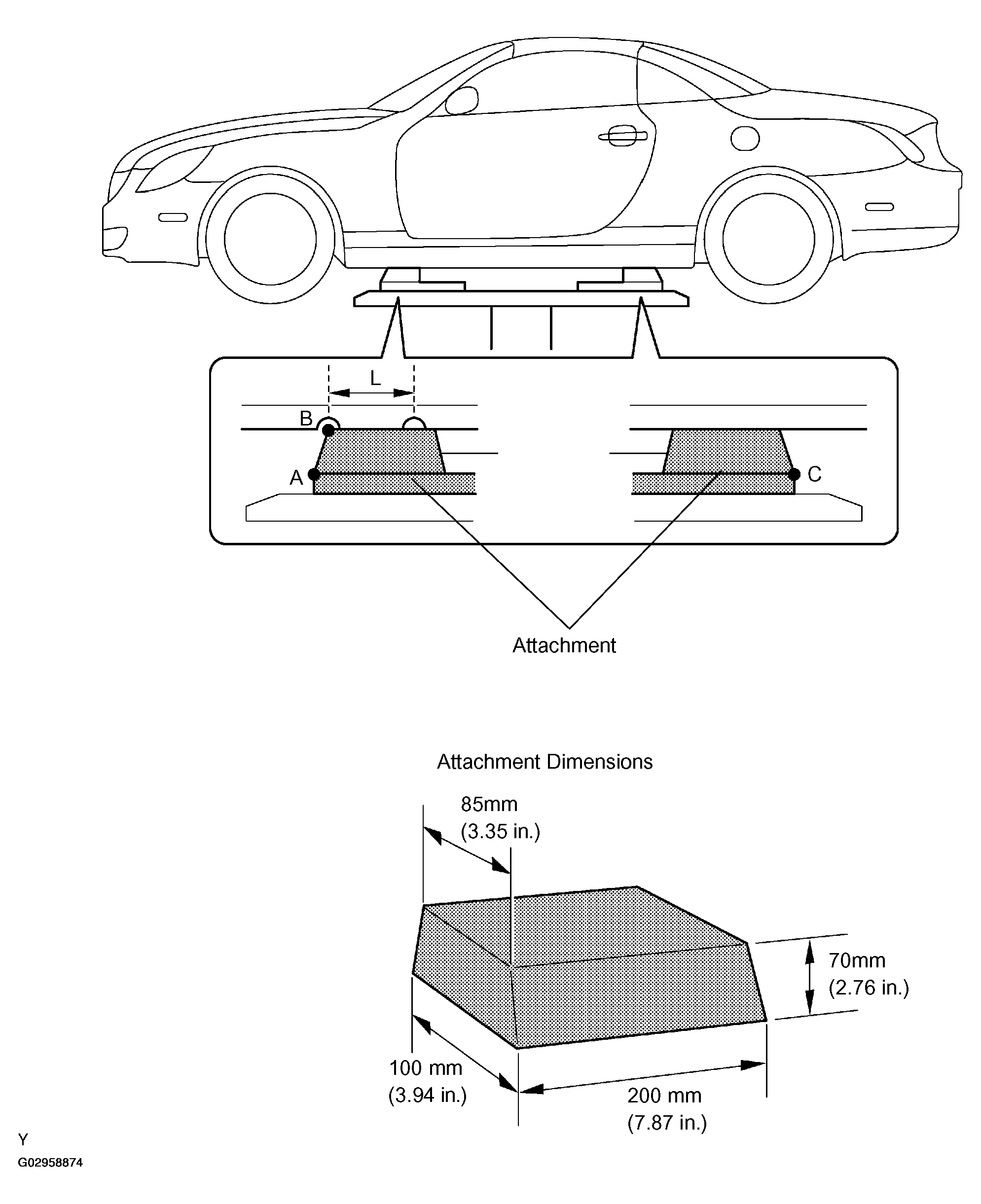 L

B

A

C

Attachment

Attachment Dimensions

85mm
(3.35 in.)

70mm
(2.76 in.)

100 mm
(3.94 in.)

200 mm
(7.87 in.)

Y

G02958874