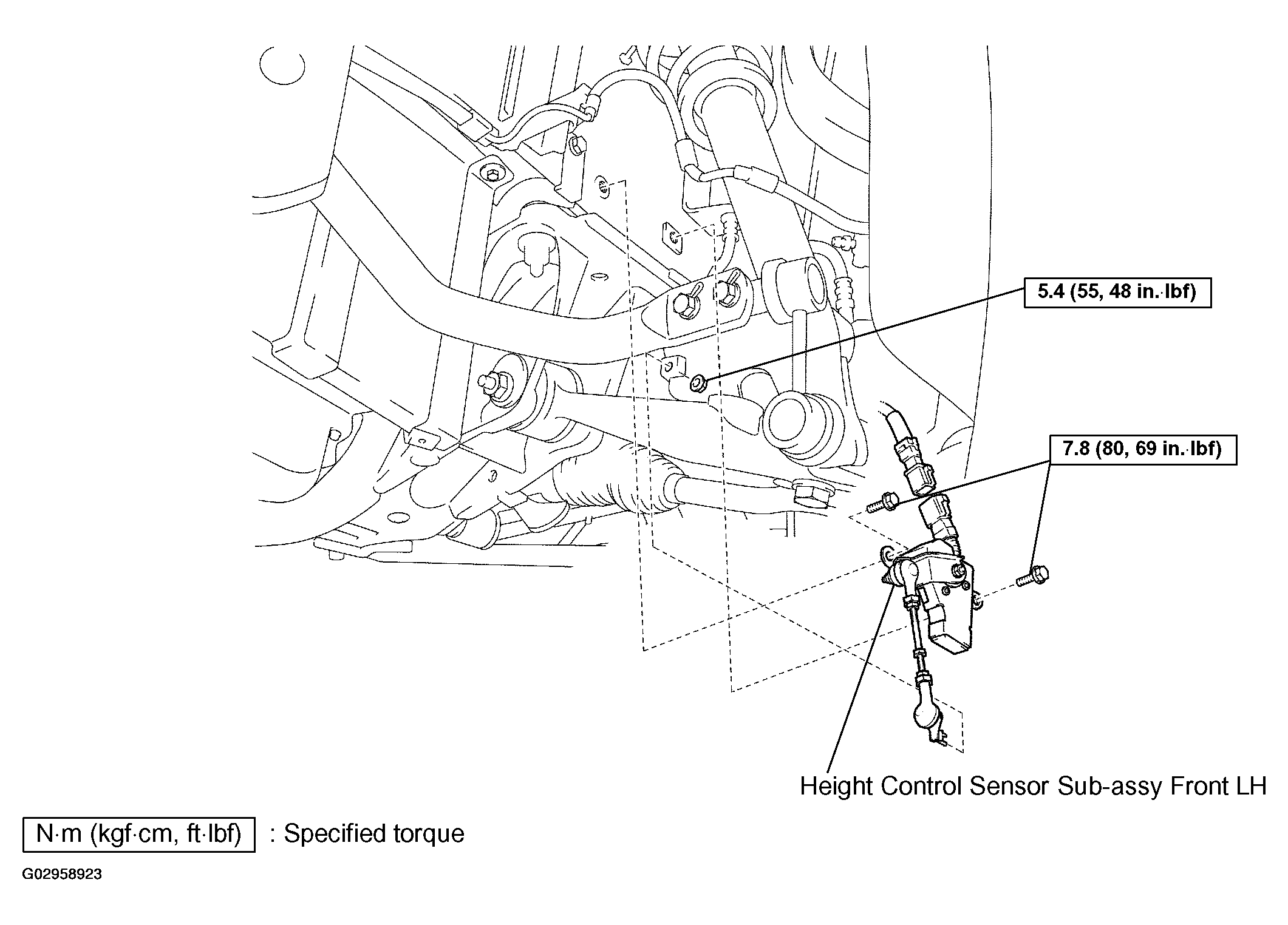 5.4 (55, 48 in.·lbf)

7.8 (80, 69 in.·lbf)

Height Control Sensor Sub-assy Front LH

N·m (kgf·cm, ft·lbf) : Specified torque

G02958923