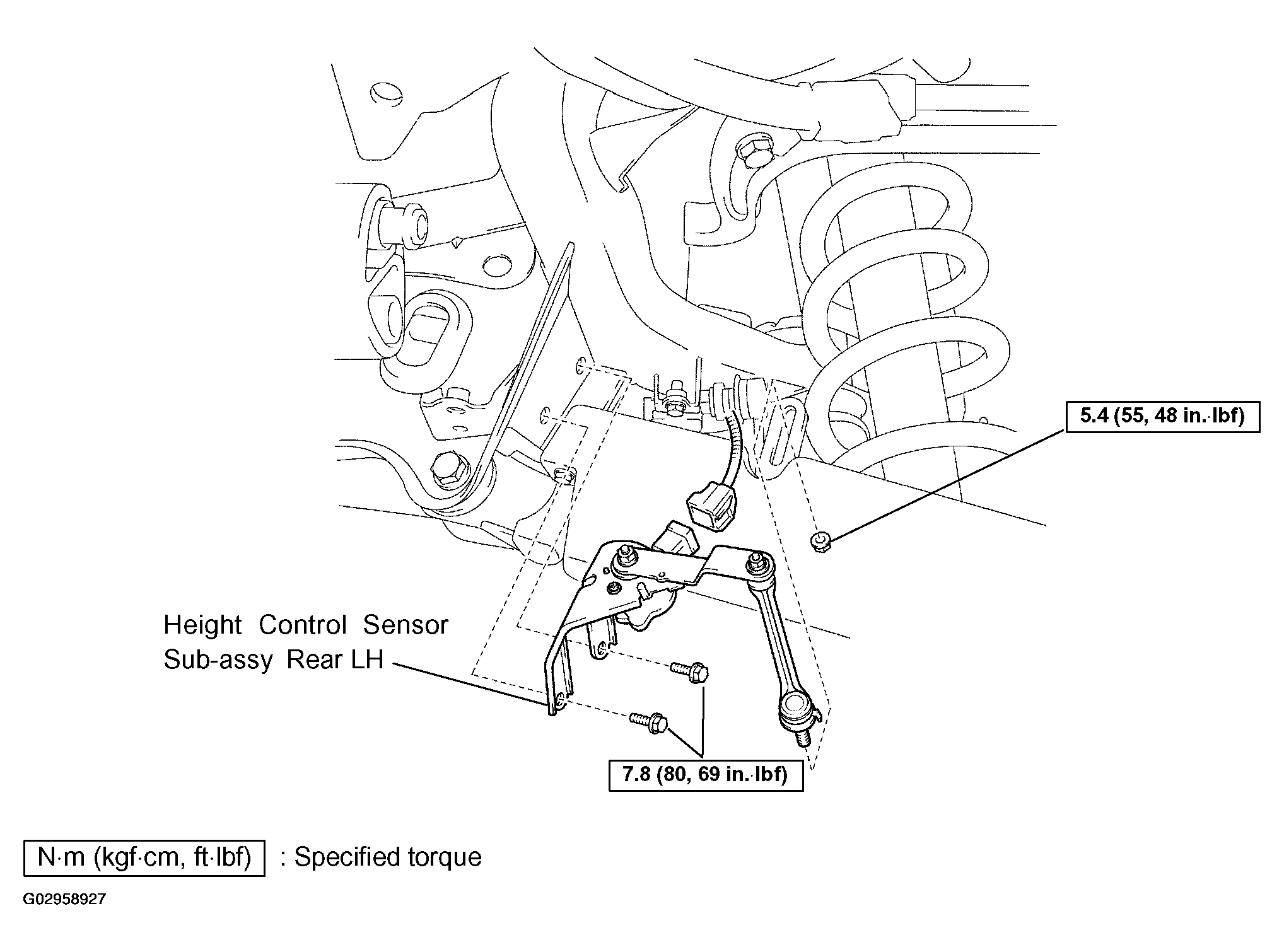 5.4 (55, 48 in.·lbf)

Height Control Sensor Sub-assy Rear LH

7.8 (80, 69 in.·lbf)

N·m (kgf·cm, ft·lbf) : Specified torque

G02958927