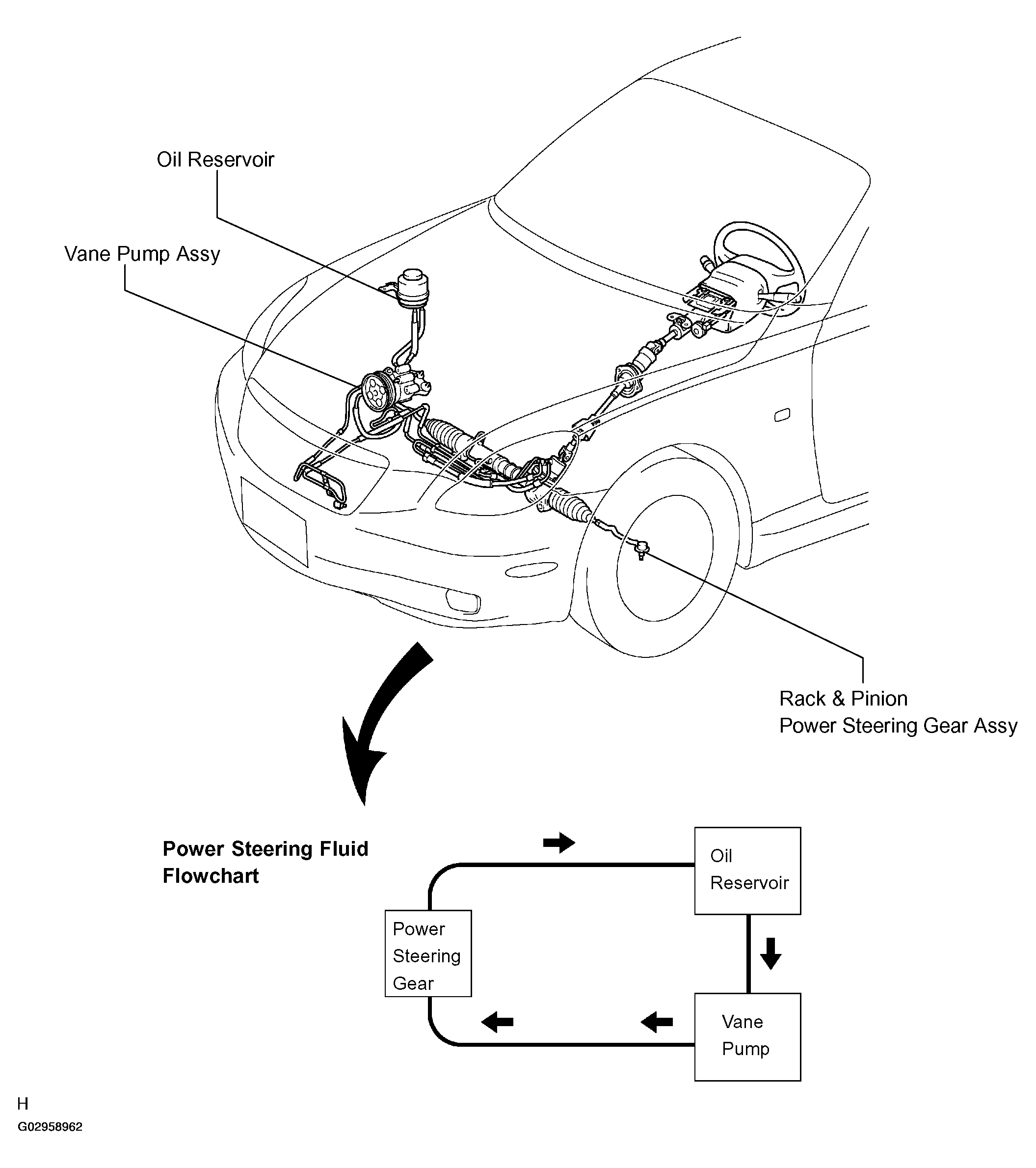 Oil Reservoir

Vane Pump Assy

Rack & Pinion
Power Steering Gear Assy

Power Steering Fluid Flowchart

Oil Reservoir

Power Steering Gear

Vane Pump

H

G02958962