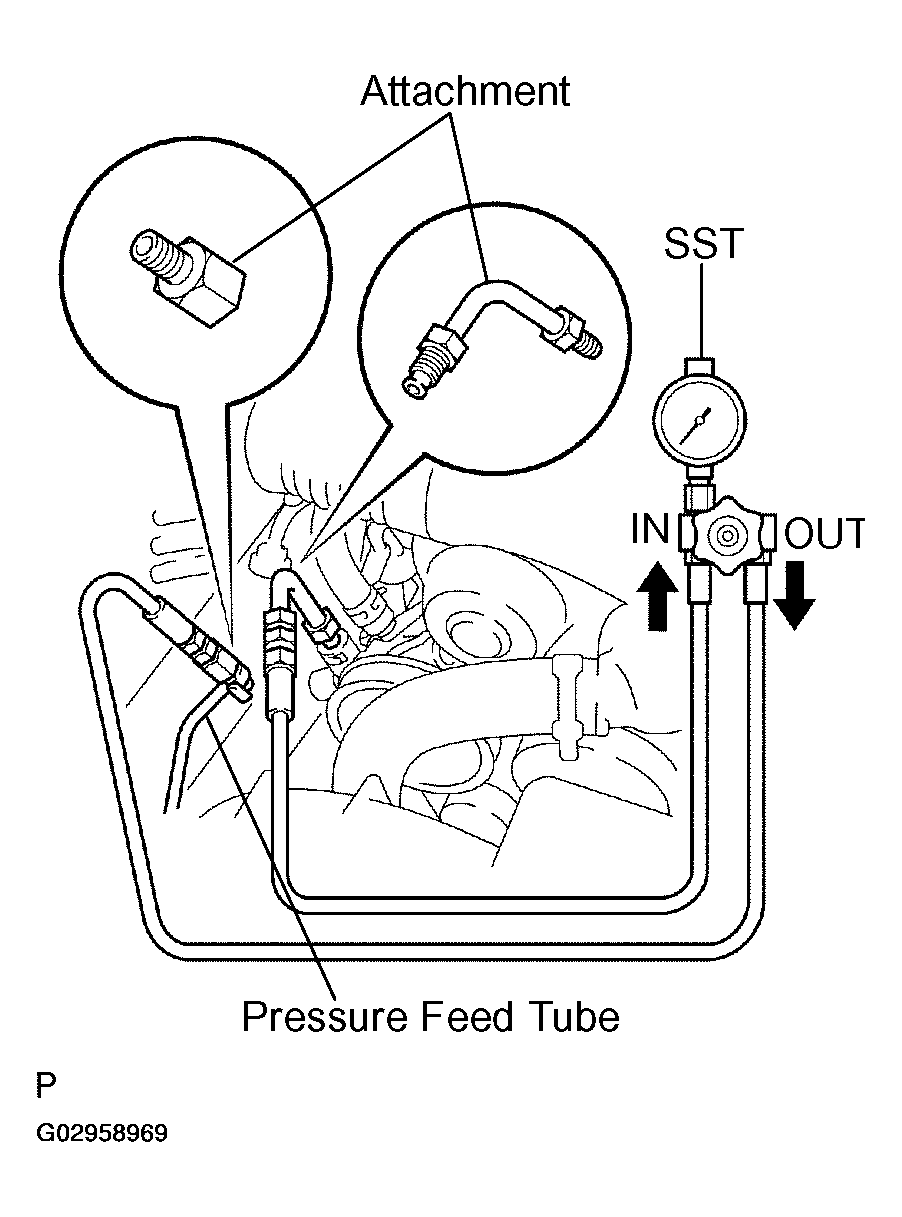 Attachment

SST

IN

OUT

Pressure Feed Tube

P

G02958969