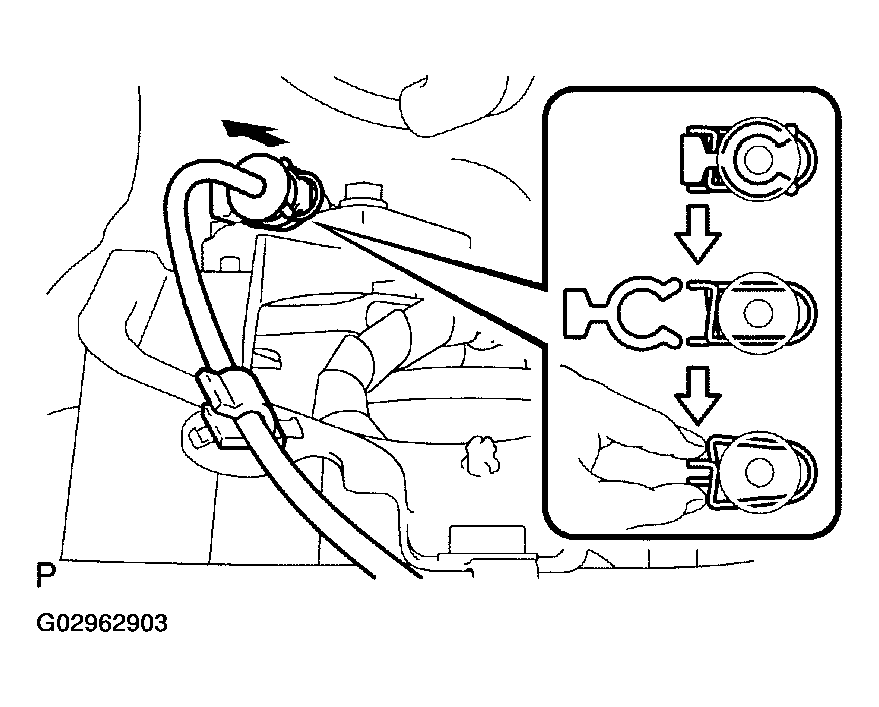 P

G02962903