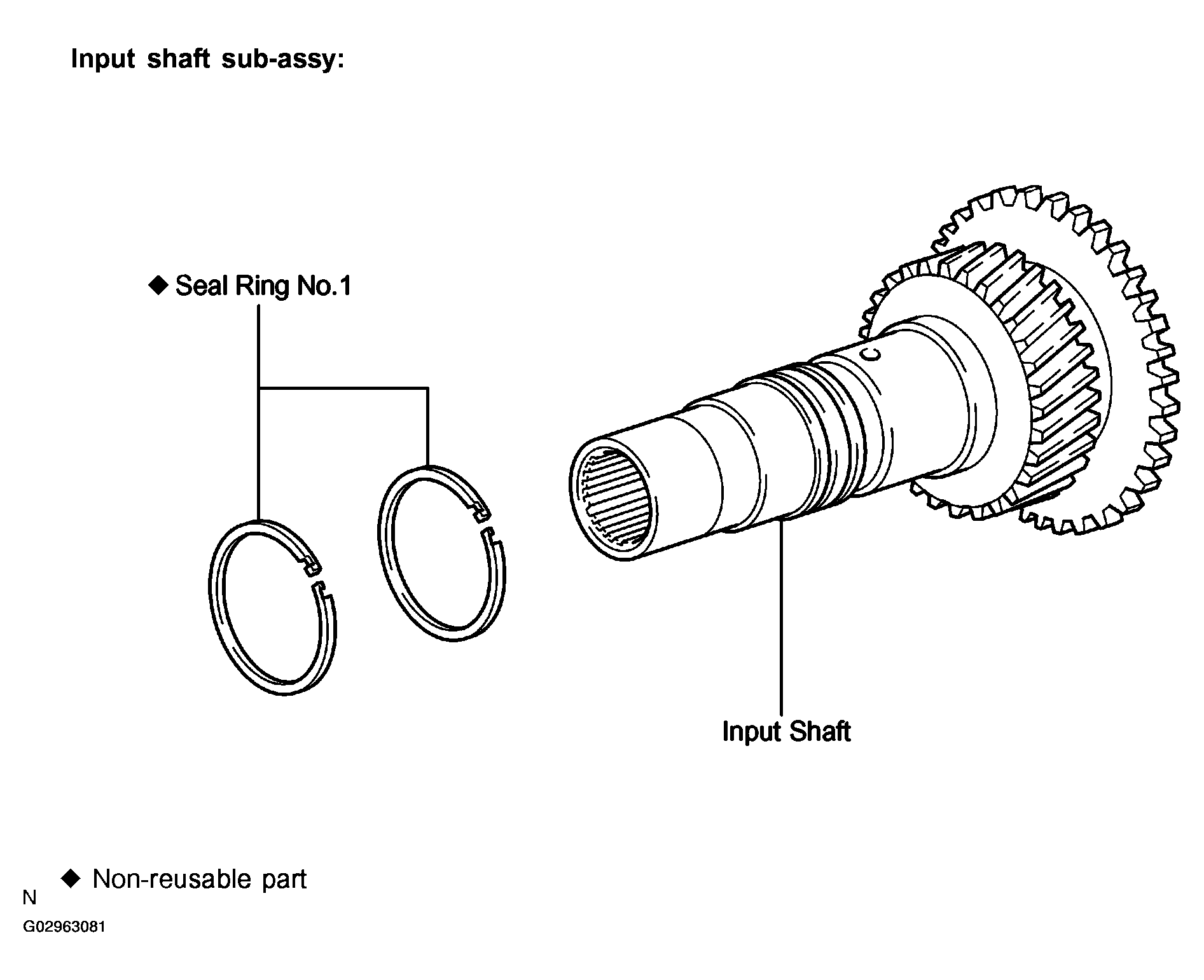 Input shaft sub-assy:

◆ Seal Ring No.1

C

Input Shaft

◆ Non-reusable part

N

G02963081