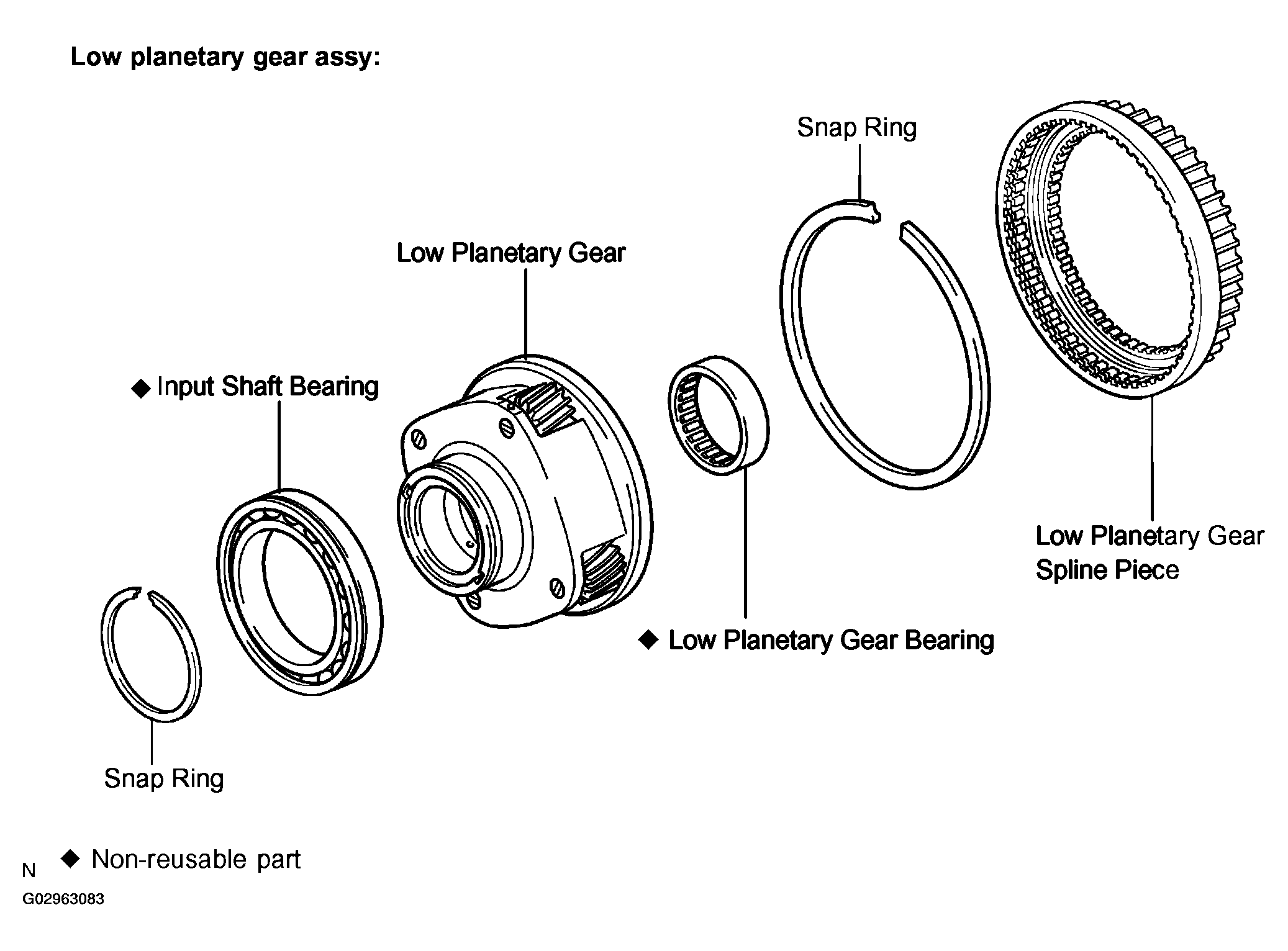 Low planetary gear assy:

Snap Ring

Low Planetary Gear

◆ Input Shaft Bearing

Low Planetary Gear Spline Piece

◆ Low Planetary Gear Bearing

Snap Ring

N ◆ Non-reusable part

G02963083