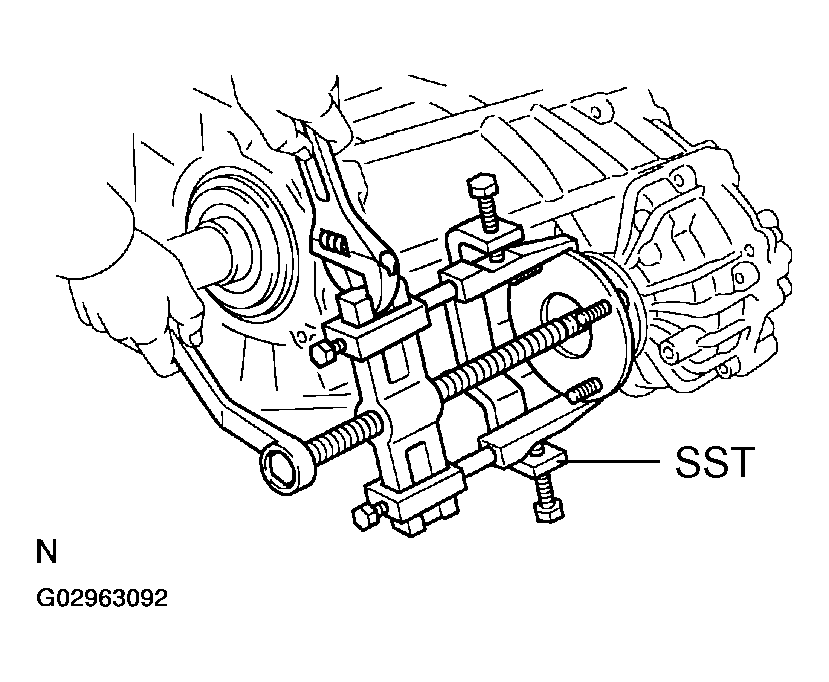 SST

N

G02963092