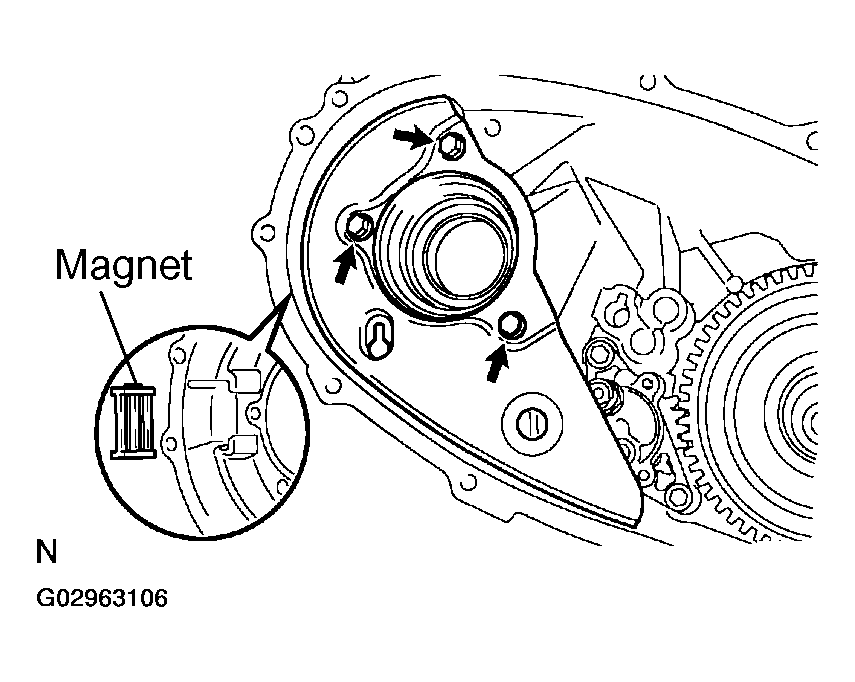 Magnet

N

G02963106