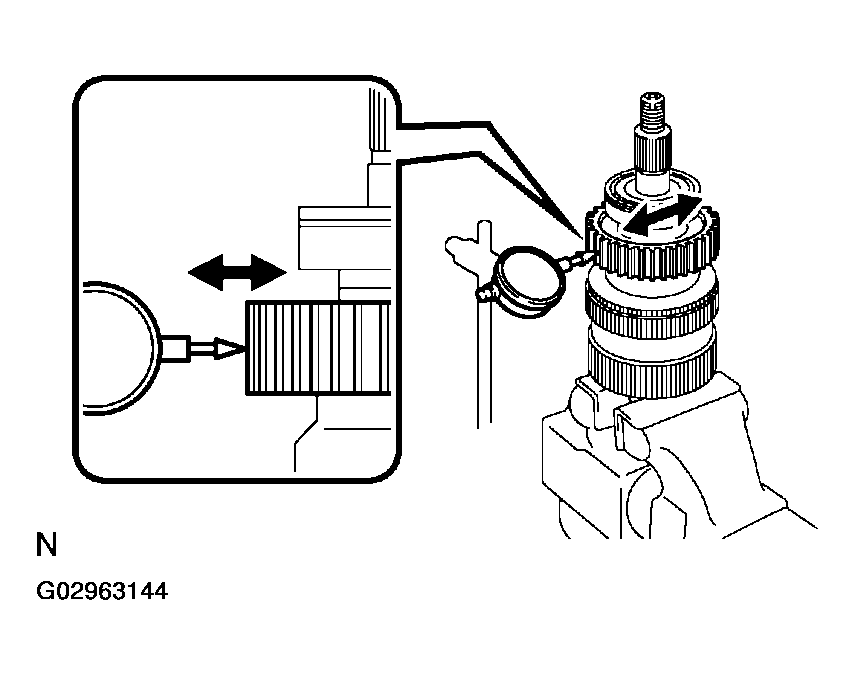 N

G02963144